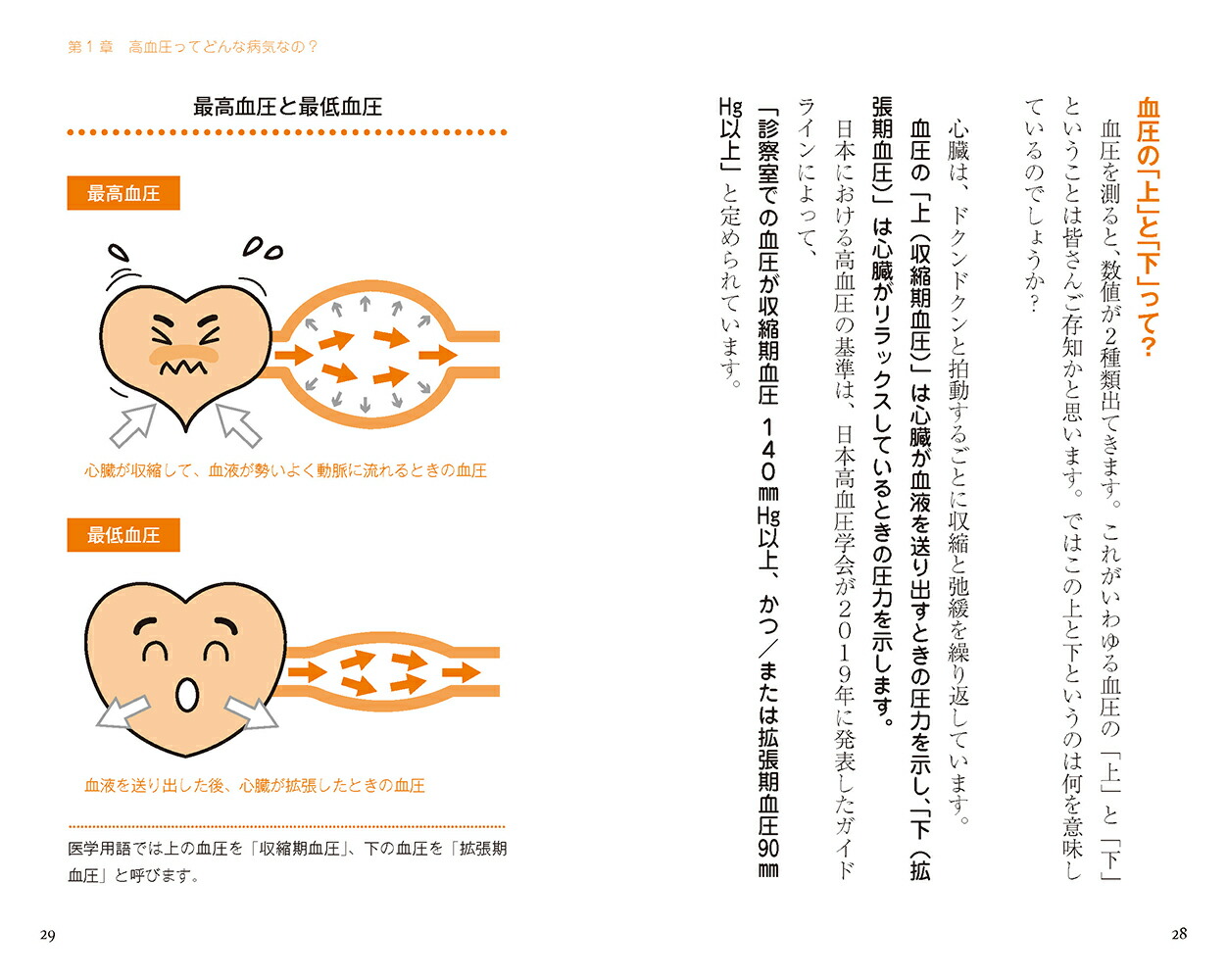 血圧の「上」と「下」って?

血圧を測ると、数値が2種類出てきます。これがいわゆる血圧の「上」と「下」ということは皆さんご存知かと思います。ではこの上と下というのは何を意味しているのでしょうか?

心臓は、ドクンドクンと拍動するごとに収縮と弛緩を繰り返しています。

血圧の「上(収縮期血圧)」は心臓が血液を送り出すときの圧力を示し、「下(拡張期血圧)」は心臓がリラックスしているときの圧力を示します。

日本における高血圧の基準は、日本高血圧学会が2019年に発表したガイドラインによって、

「診察室での血圧が収縮期血圧 140㎜Hg以上、かつ/または拡張期血圧90㎜Hg以上」と定められています。

28

第1章 高血圧ってどんな病気なの?

最高血圧と最低血圧

最高血圧

心臓が収縮して、血液が勢いよく動脈に流れるときの血圧

最低血圧

血液を送り出した後、心臓が拡張したときの血圧

医学用語では上の血圧を「収縮期血圧」、下の血圧を「拡張期血圧」と呼びます。

29