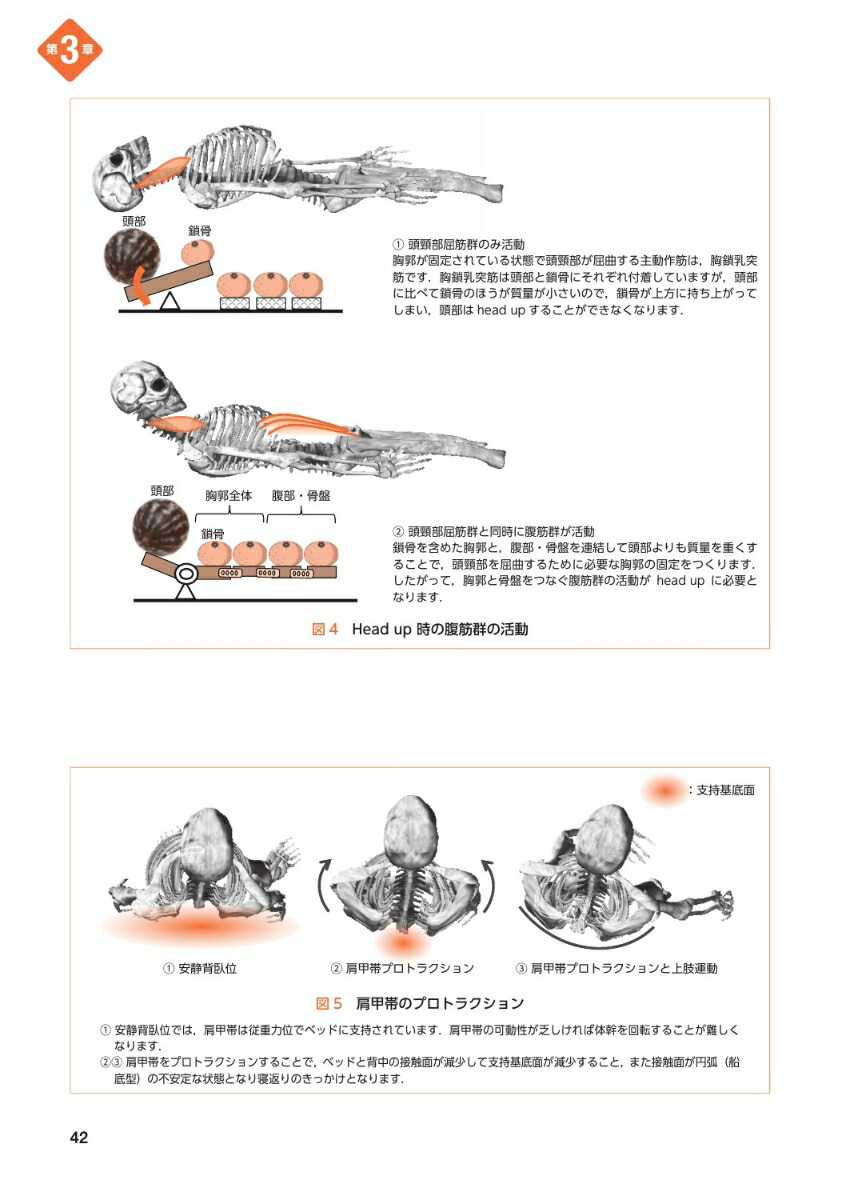 第3章

頭部

鎖骨

① 頭頸部屈筋群のみ活動
胸郭が固定されている状態で頭頸部が屈曲する主動作筋は，胸鎖乳突筋です．胸鎖乳突筋は頭部と鎖骨にそれぞれ付着していますが，頭部に比べて鎖骨のほうが質量が小さいので，鎖骨が上方に持ち上がってしまい，頭部は head up することができなくなります．

頭部

胸郭全体

腹部・骨盤

鎖骨

② 頭頸部屈筋群と同時に腹筋群が活動
鎖骨を含めた胸郭と，腹部・骨盤を連結して頭部よりも質量を重くすることで，頭頸部を屈曲するために必要な胸郭の固定をつくります．したがって，胸郭と骨盤をつなぐ腹筋群の活動が head up に必要となります．

図4　Head up 時の腹筋群の活動

：支持基底面

① 安静背臥位

② 肩甲帯プロトラクション

③ 肩甲帯プロトラクションと上肢運動

図5　肩甲帯のプロトラクション

① 安静背臥位では，肩甲帯は従重力位でベッドに支持されています．肩甲帯の可動性が乏しければ体幹を回転することが難しくなります．
②③ 肩甲帯をプロトラクションすることで，ベッドと背中の接触面が減少して支持基底面が減少すること，また接触面が円弧（船底型）の不安定な状態となり寝返りのきっかけとなります．

42