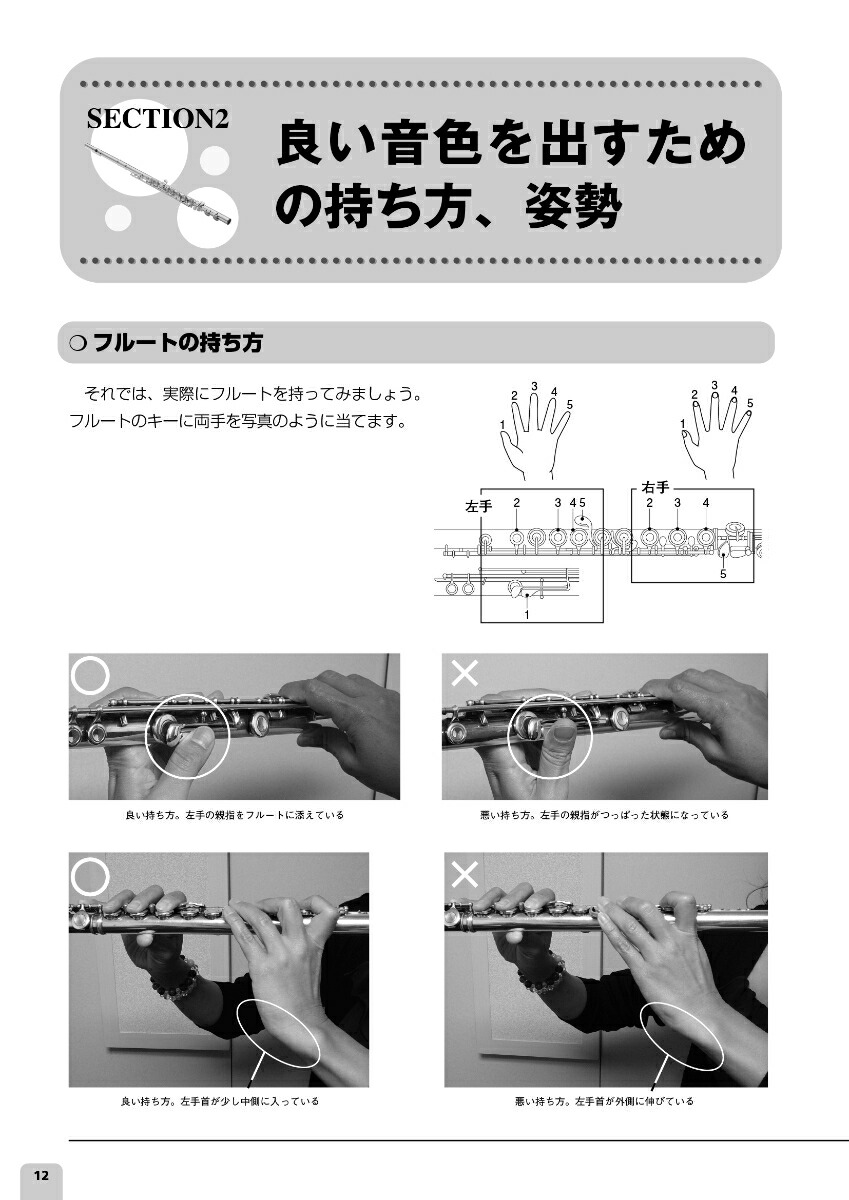 SECTION2

良い音色を出すための持ち方、姿勢

○ フルートの持ち方

それでは、実際にフルートを持ってみましょう。フルートのキーに両手を写真のように当てます。

1 2 3 4 5

1 2 3 4 5

左手 2 3 4 5

1

右手 2 3 4

5

○

良い持ち方。左手の親指をフルートに添えている

×

悪い持ち方。左手の親指がつっぱった状態になっている

○

良い持ち方。左手首が少し中側に入っている

×

悪い持ち方。左手首が外側に伸びている

12