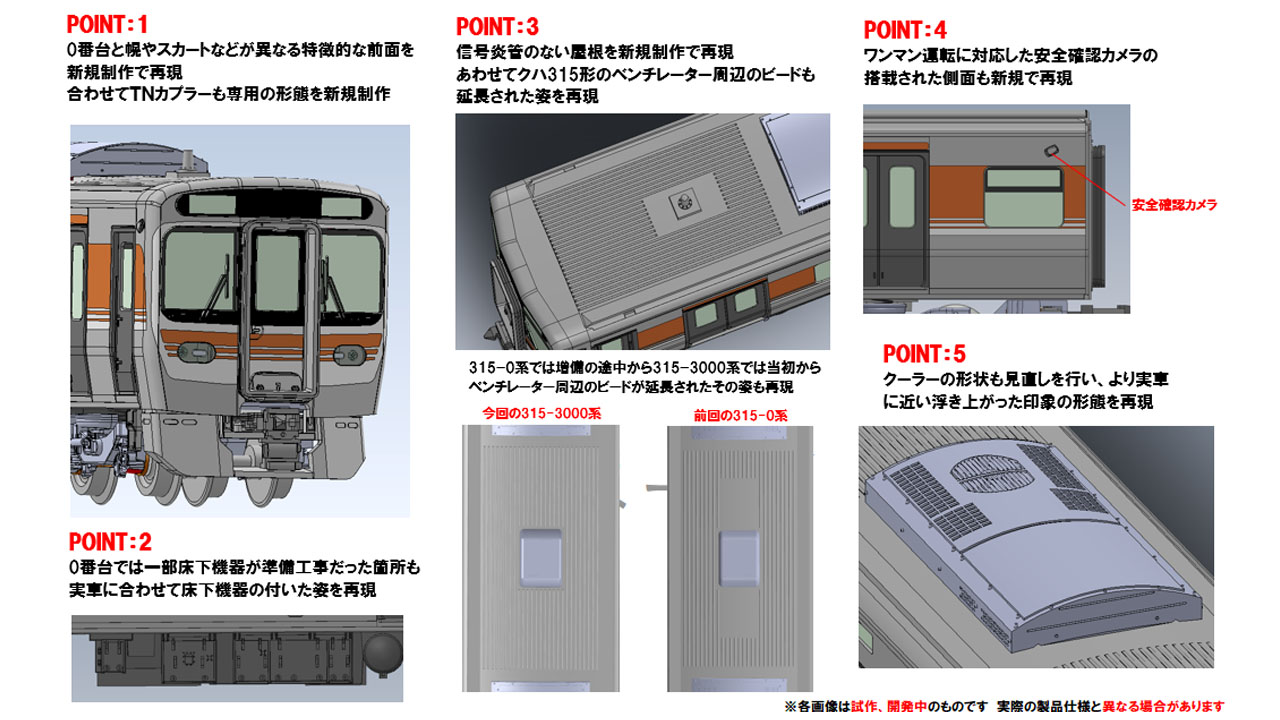 POINT:1
0番台と幌やスカートなどが異なる特徴的な前面を新規制作で再現
合わせてTNカプラーも専用の形態を新規制作

POINT:2
0番台では一部床下機器が準備工事だった箇所も実車に合わせて床下機器の付いた姿を再現

POINT:3
信号炎管のない屋根を新規制作で再現
あわせてクハ315形のベンチレーター周辺のビードも延長された姿を再現

315-0系では増備の途中から315-3000系では当初からベンチレーター周辺のビードが延長されたその姿も再現

今回の315-3000系

前回の315-0系

POINT:4
ワンマン運転に対応した安全確認カメラの搭載された側面も新規で再現

安全確認カメラ

POINT:5
クーラーの形状も見直しを行い、より実車に近い浮き上がった印象の形態を再現

※各画像は試作、開発中のものです 実際の製品仕様と異なる場合があります