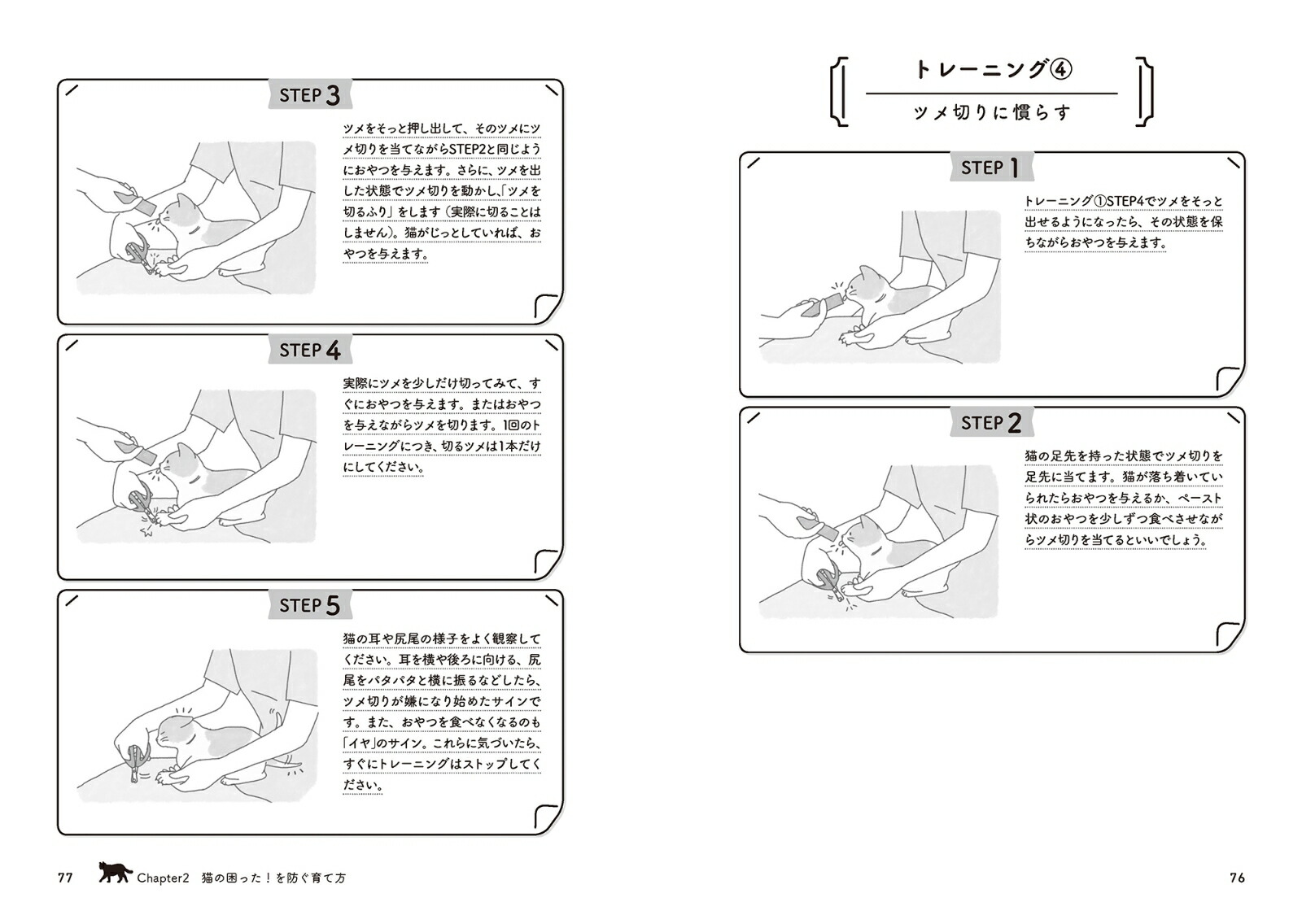 トレーニング④

ツメ切りに慣らす

STEP 1

トレーニング①STEP4でツメをそっと出せるようになったら、その状態を保ちながらおやつを与えます。

STEP 2

猫の足先を持った状態でツメ切りを足先に当てます。猫が落ち着いていられたらおやつを与えるか、ペースト状のおやつを少しずつ食べさせながらツメ切りを当てるといいでしょう。

STEP 3

ツメをそっと押し出して、そのツメにツメ切りを当てながらSTEP2と同じようにおやつを与えます。さらに、ツメを出した状態でツメ切りを動かし、「ツメを切るふり」をします（実際に切ることはしません）。猫がじっとしていれば、おやつを与えます。

STEP 4

実際にツメを少しだけ切ってみて、すぐにおやつを与えます。またはおやつを与えながらツメを切ります。1回のトレーニングにつき、切るツメは1本だけにしてください。

STEP 5

猫の耳や尻尾の様子をよく観察してください。耳を横や後ろに向ける、尻尾をパタパタと横に振るなどしたら、ツメ切りが嫌になり始めたサインです。また、おやつを食べなくなるのも「イヤ」のサイン。これらに気づいたら、すぐにトレーニングはストップしてください。

77 Chapter2 猫の困った！を防ぐ育て方

76