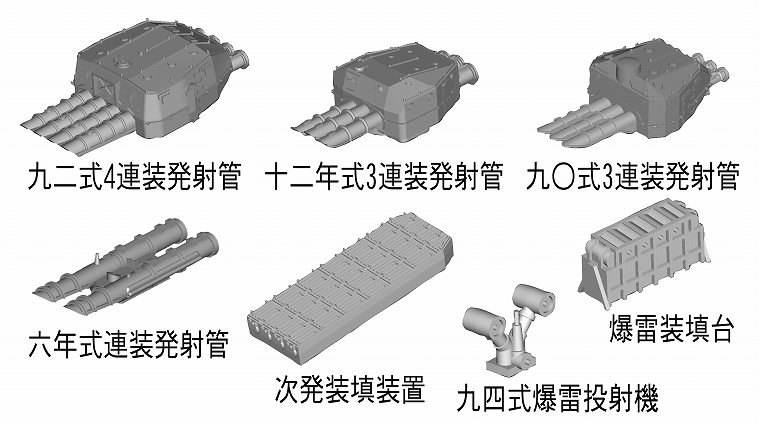 九二式4連装発射管

十二年式3連装発射管

九〇式3連装発射管

六年式連装発射管

次発装填装置

九四式爆雷投射機

爆雷装填台