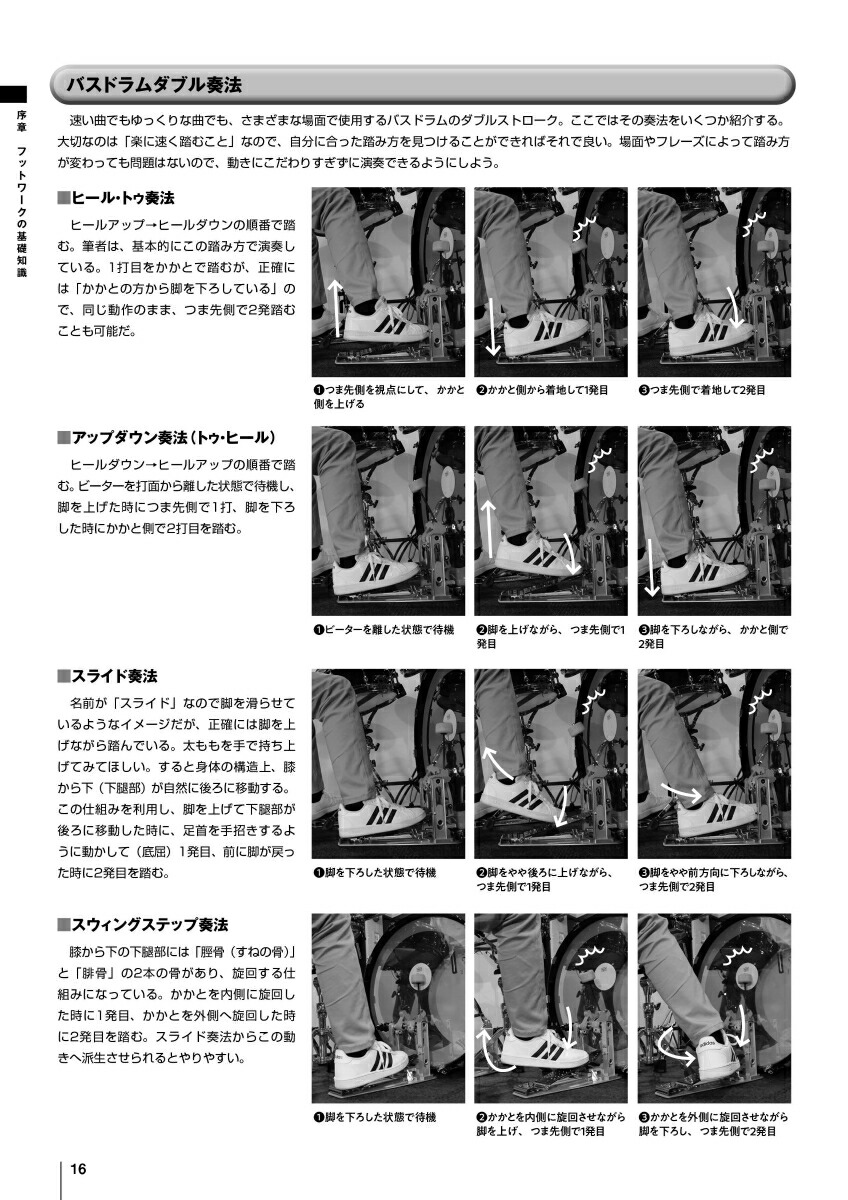 序章　フットワークの基礎知識

バスドラムダブル奏法

速い曲でもゆっくりな曲でも、さまざまな場面で使用するバスドラムのダブルストローク。ここではその奏法をいくつか紹介する。大切なのは「楽に速く踏むこと」なので、自分に合った踏み方を見つけることができればそれで良い。場面やフレーズによって踏み方が変わっても問題はないので、動きにこだわりすぎずに演奏できるようにしよう。

■ヒール・トゥ奏法

ヒールアップ→ヒールダウンの順番で踏む。筆者は、基本的にこの踏み方で演奏している。1打目をかかとで踏むが、正確には「かかとの方から脚を下ろしている」ので、同じ動作のまま、つま先側で2発踏むことも可能だ。

❶つま先側を視点にして、かかと側を上げる
❷かかと側から着地して1発目
❸つま先側で着地して2発目

■アップダウン奏法（トゥ・ヒール）

ヒールダウン→ヒールアップの順番で踏む。ビーターを打面から離した状態で待機し、脚を上げた時につま先側で1打、脚を下ろした時にかかと側で2打目を踏む。

❶ビーターを離した状態で待機
❷脚を上げながら、つま先側で1発目
❸脚を下ろしながら、かかと側で2発目

■スライド奏法

名前が「スライド」なので脚を滑らせているようなイメージだが、正確には脚を上げながら踏んでいる。太ももを手で持ち上げてみてほしい。すると身体の構造上、膝から下（下腿部）が自然に後ろに移動する。この仕組みを利用し、脚を上げて下腿部が後ろに移動した時に、足首を手招きするように動かして（底屈）1発目、前に脚が戻った時に2発目を踏む。

❶脚を下ろした状態で待機
❷脚をやや後ろに上げながら、つま先側で1発目
❸脚をやや前方向に下ろしながら、つま先側で2発目

■スウィングステップ奏法

膝から下の下腿部には「脛骨（すねの骨）」と「腓骨」の2本の骨があり、旋回する仕組みになっている。かかとを内側に旋回した時に1発目、かかとを外側へ旋回した時に2発目を踏む。スライド奏法からこの動きへ派生させられるとやりやすい。

❶脚を下ろした状態で待機
❷かかとを内側に旋回させながら脚を上げ、つま先側で1発目
❸かかとを外側に旋回させながら脚を下ろし、つま先側で2発目

16