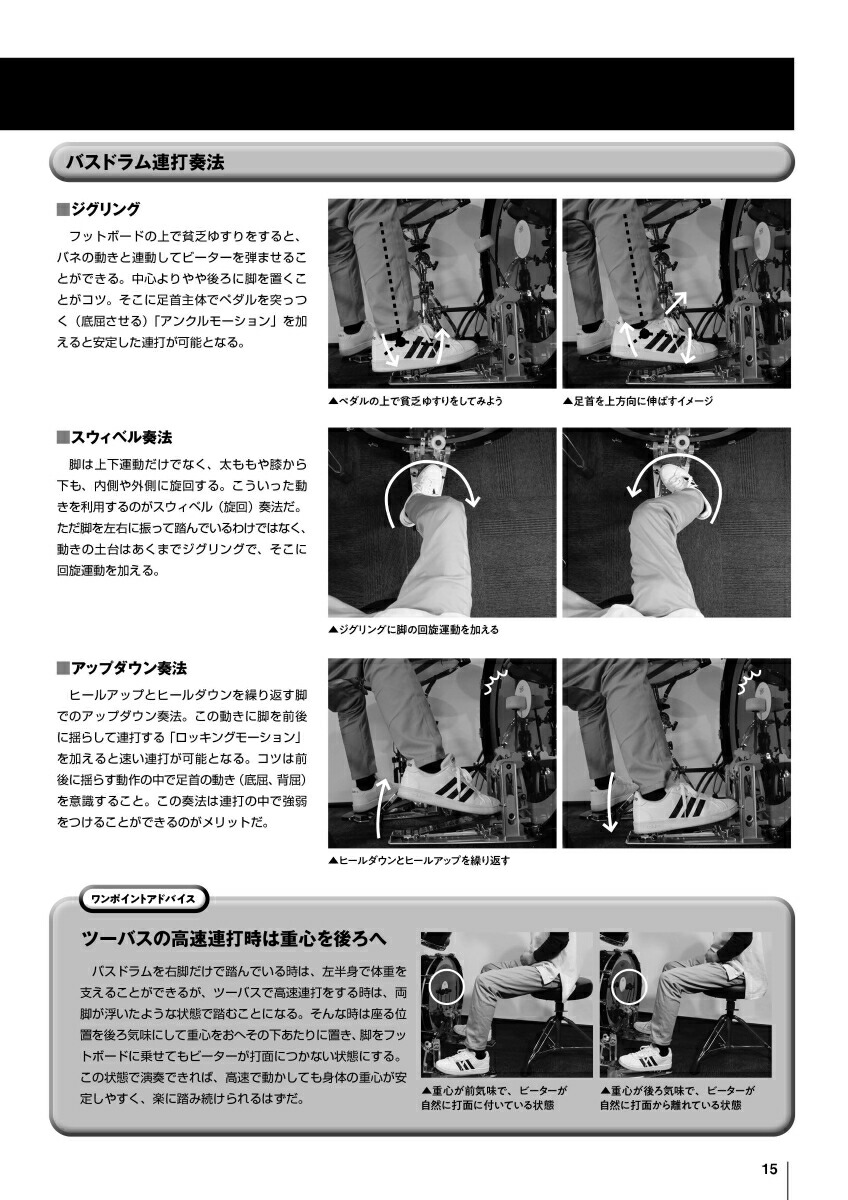 バスドラム連打奏法

■ジグリング

フットボードの上で貧乏ゆすりをすると、バネの動きと連動してビーターを弾ませることができる。中心よりやや後ろに脚を置くことがコツ。そこに足首主体でペダルを突っつく（底屈させる）「アンクルモーション」を加えると安定した連打が可能となる。

▲ペダルの上で貧乏ゆすりをしてみよう

▲足首を上方向に伸ばすイメージ

■スウィベル奏法

脚は上下運動だけでなく、太ももや膝から下も、内側や外側に旋回する。こういった動きを利用するのがスウィベル（旋回）奏法だ。ただ脚を左右に振って踏んでいるわけではなく、動きの土台はあくまでジグリングで、そこに回旋運動を加える。

▲ジグリングに脚の回旋運動を加える

■アップダウン奏法

ヒールアップとヒールダウンを繰り返す脚でのアップダウン奏法。この動きに脚を前後に揺らして連打する「ロッキングモーション」を加えると速い連打が可能となる。コツは前後に揺らす動作の中で足首の動き（底屈、背屈）を意識すること。この奏法は連打の中で強弱をつけることができるのがメリットだ。

▲ヒールダウンとヒールアップを繰り返す

ワンポイントアドバイス

ツーバスの高速連打時は重心を後ろへ

バスドラムを右脚だけで踏んでいる時は、左半身で体重を支えることができるが、ツーバスで高速連打をする時は、両脚が浮いたような状態で踏むことになる。そんな時は座る位置を後ろ気味にして重心をおへその下あたりに置き、脚をフットボードに乗せてもビーターが打面につかない状態にする。この状態で演奏できれば、高速で動かしても身体の重心が安定しやすく、楽に踏み続けられるはずだ。

▲重心が前気味で、ビーターが自然に打面に付いている状態

▲重心が後ろ気味で、ビーターが自然に打面から離れている状態

15