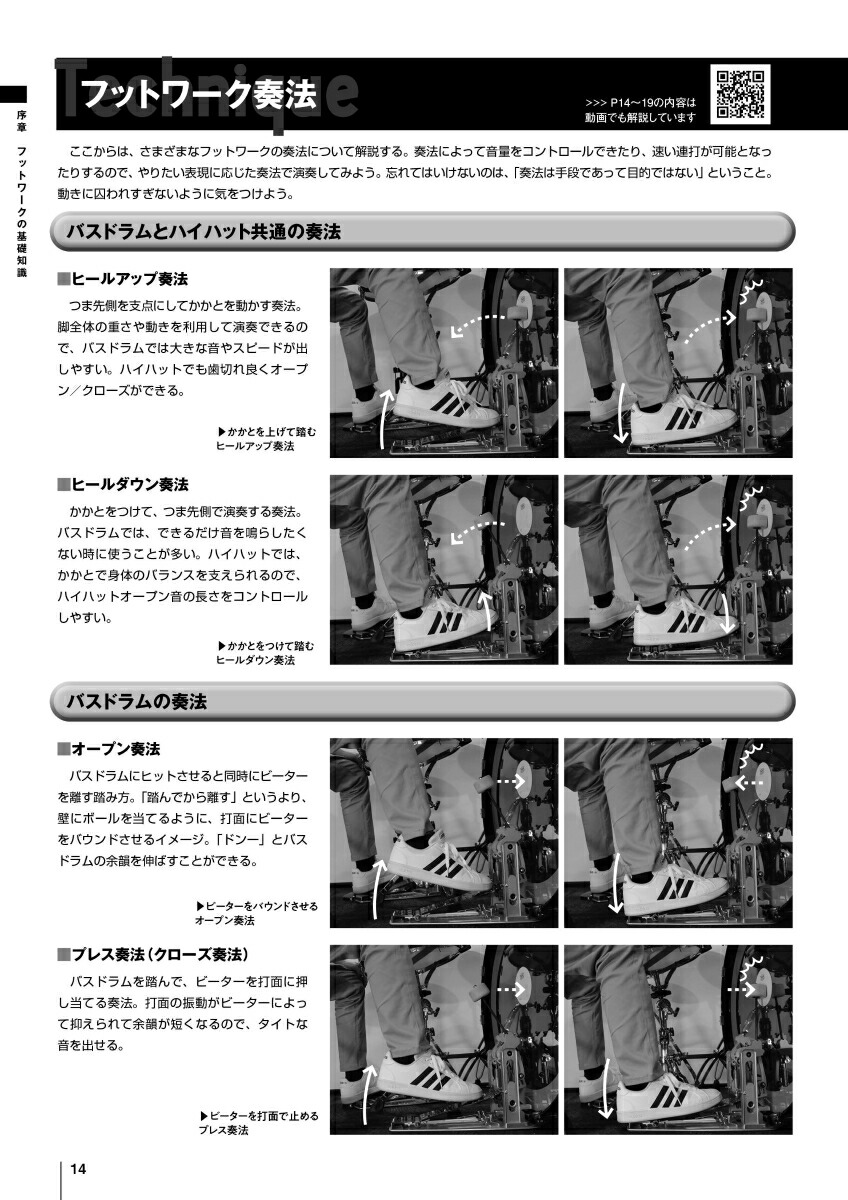 序章　フットワークの基礎知識

Technique

フットワーク奏法

>>> P14〜19の内容は動画でも解説しています

ここからは、さまざまなフットワークの奏法について解説する。奏法によって音量をコントロールできたり、速い連打が可能となったりするので、やりたい表現に応じた奏法で演奏してみよう。忘れてはいけないのは、「奏法は手段であって目的ではない」ということ。動きに囚われすぎないように気をつけよう。

バスドラムとハイハット共通の奏法

■ヒールアップ奏法

つま先側を支点にしてかかとを動かす奏法。脚全体の重さや動きを利用して演奏できるので、バスドラムでは大きな音やスピードが出しやすい。ハイハットでも歯切れ良くオープン／クローズができる。

▶かかとを上げて踏むヒールアップ奏法

■ヒールダウン奏法

かかとをつけて、つま先側で演奏する奏法。バスドラムでは、できるだけ音を鳴らしたくない時に使うことが多い。ハイハットでは、かかとで身体のバランスを支えられるので、ハイハットオープン音の長さをコントロールしやすい。

▶かかとをつけて踏むヒールダウン奏法

バスドラムの奏法

■オープン奏法

バスドラムにヒットさせると同時にビーターを離す踏み方。「踏んでから離す」というより、壁にボールを当てるように、打面にビーターをバウンドさせるイメージ。「ドンー」とバスドラムの余韻を伸ばすことができる。

▶ビーターをバウンドさせるオープン奏法

■プレス奏法（クローズ奏法）

バスドラムを踏んで、ビーターを打面に押し当てる奏法。打面の振動がビーターによって抑えられて余韻が短くなるので、タイトな音を出せる。

▶ビーターを打面で止めるプレス奏法

14