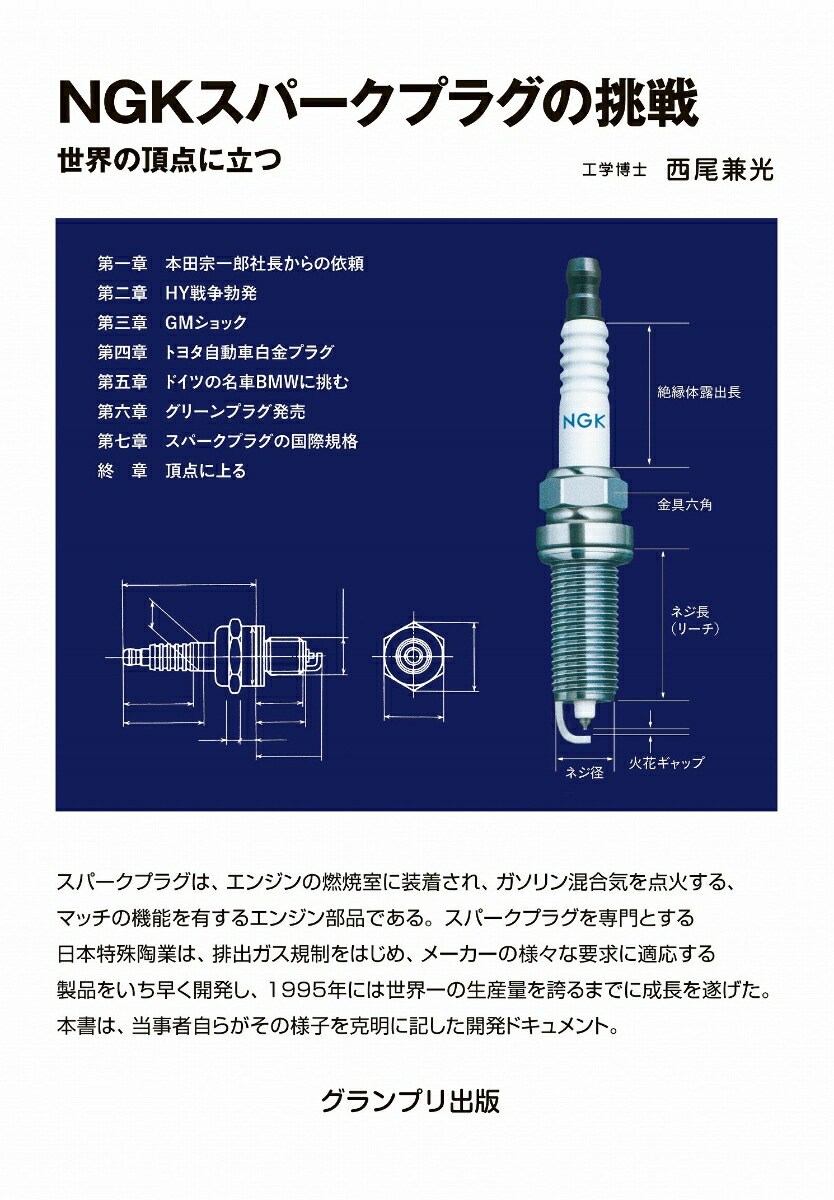 NGKスパークプラグの挑戦

世界の頂点に立つ

工学博士　西尾兼光

第一章　本田宗一郎社長からの依頼
第二章　HY戦争勃発
第三章　GMショック
第四章　トヨタ自動車白金プラグ
第五章　ドイツの名車BMWに挑む
第六章　グリーンプラグ発売
第七章　スパークプラグの国際規格
終　章　頂点に上る

NGK

絶縁体露出長

金具六角

ネジ長
（リーチ）

火花ギャップ

ネジ径

スパークプラグは、エンジンの燃焼室に装着され、ガソリン混合気を点火する、マッチの機能を有するエンジン部品である。スパークプラグを専門とする日本特殊陶業は、排出ガス規制をはじめ、メーカーの様々な要求に適応する製品をいち早く開発し、1995年には世界一の生産量を誇るまでに成長を遂げた。本書は、当事者自らがその様子を克明に記した開発ドキュメント。

グランプリ出版