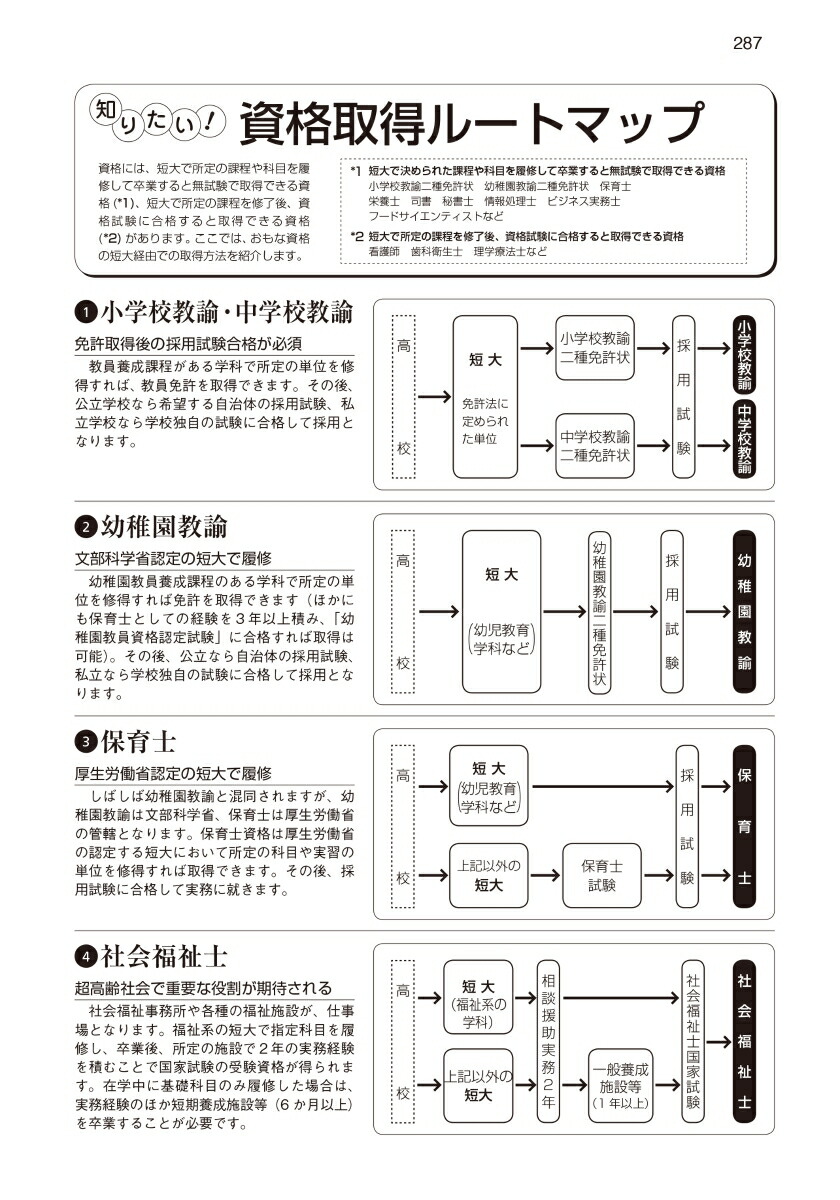 287

知りたい! 資格取得ルートマップ

資格には、短大で所定の課程や科目を履修して卒業すると無試験で取得できる資格(*1)、短大で所定の課程を修了後、資格試験に合格すると取得できる資格(*2)があります。ここでは、おもな資格の短大経由での取得方法を紹介します。

*1 短大で決められた課程や科目を履修して卒業すると無試験で取得できる資格
小学校教諭二種免許状　幼稚園教諭二種免許状　保育士
栄養士　司書　秘書士　情報処理士　ビジネス実務士
フードサイエンティストなど
*2 短大で所定の課程を修了後、資格試験に合格すると取得できる資格
看護師　歯科衛生士　理学療法士など

❶小学校教諭・中学校教諭
免許取得後の採用試験合格が必須
教員養成課程がある学科で所定の単位を修得すれば、教員免許を取得できます。その後、公立学校なら希望する自治体の採用試験、私立学校なら学校独自の試験に合格して採用となります。

高校
短大
免許法に定められた単位
小学校教諭二種免許状
中学校教諭二種免許状
採用試験
小学校教諭
中学校教諭

❷幼稚園教諭
文部科学省認定の短大で履修
幼稚園教員養成課程のある学科で所定の単位を修得すれば免許を取得できます(ほかにも保育士としての経験を3年以上積み、「幼稚園教員資格認定試験」に合格すれば取得は可能)。その後、公立なら自治体の採用試験、私立なら学校独自の試験に合格して採用となります。

高校
短大
(幼児教育学科など)
幼稚園教諭二種免許状
採用試験
幼稚園教諭

❸保育士
厚生労働省認定の短大で履修
しばしば幼稚園教諭と混同されますが、幼稚園教諭は文部科学省、保育士は厚生労働省の管轄となります。保育士資格は厚生労働省の認定する短大において所定の科目や実習の単位を修得すれば取得できます。その後、採用試験に合格して実務に就きます。

高校
短大
(幼児教育学科など)
上記以外の短大
保育士試験
採用試験
保育士

❹社会福祉士
超高齢社会で重要な役割が期待される
社会福祉事務所や各種の福祉施設が、仕事場となります。福祉系の短大で指定科目を履修し、卒業後、所定の施設で2年の実務経験を積むことで国家試験の受験資格が得られます。在学中に基礎科目のみ履修した場合は、実務経験のほか短期養成施設等(6か月以上)を卒業することが必要です。

高校
短大
(福祉系の学科)
上記以外の短大
相談援助実務2年
一般養成施設等
(1年以上)
社会福祉士国家試験
社会福祉士