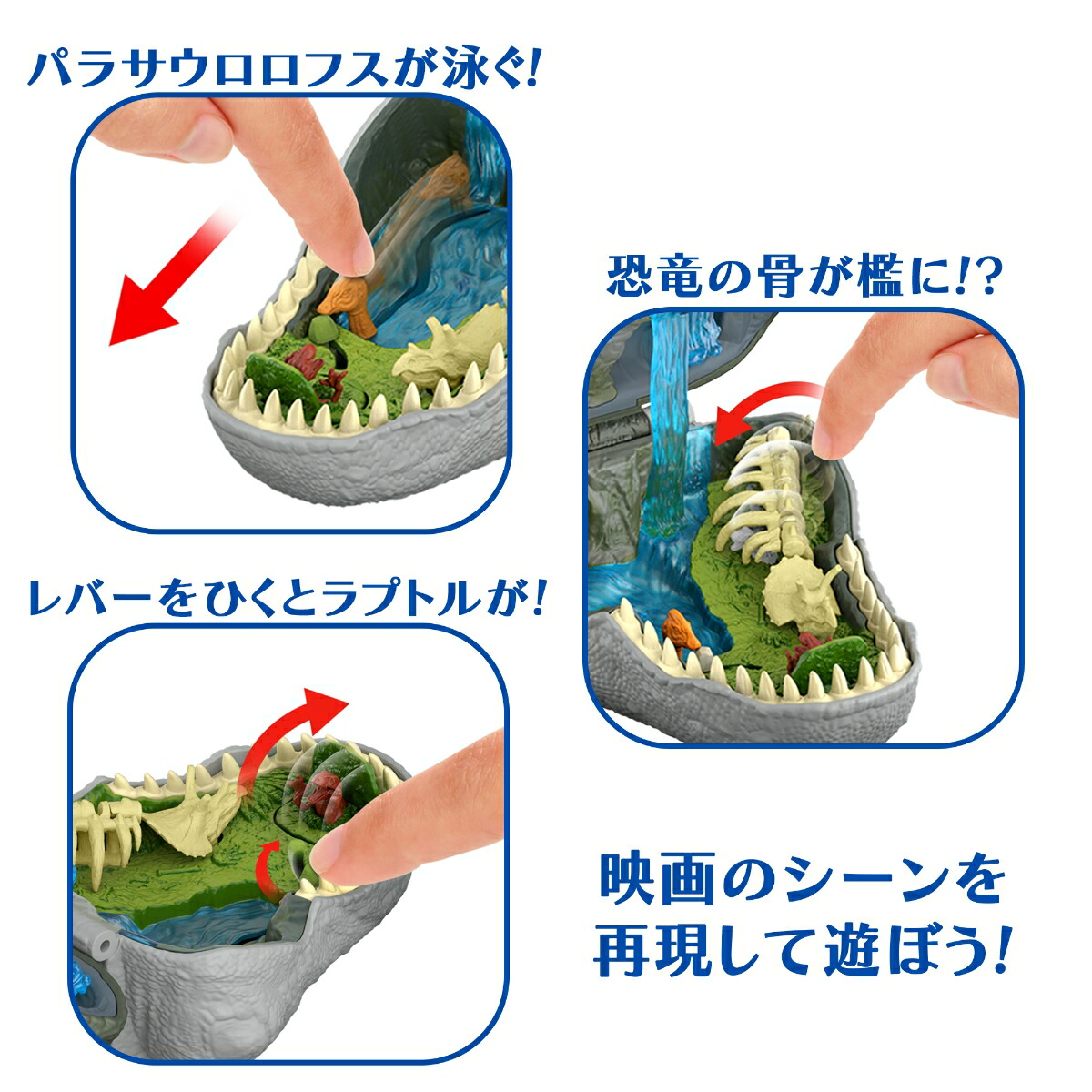 パラサウロロフスが泳ぐ!

恐竜の骨が檻に!?

レバーをひくとラプトルが!

映画のシーンを再現して遊ぼう!