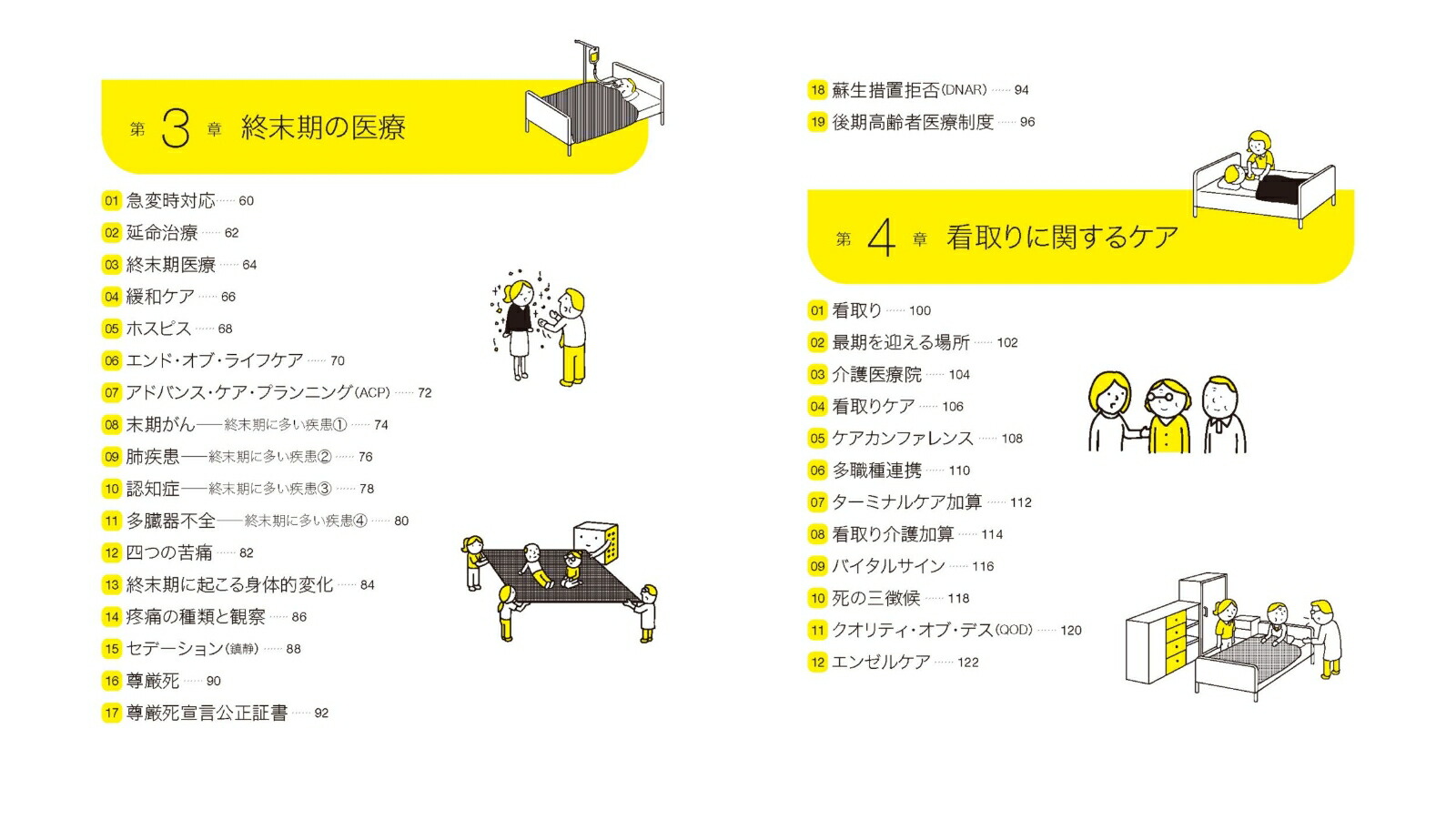 第 3 章 終末期の医療

01 急変時対応 …… 60
02 延命治療 …… 62
03 終末期医療 …… 64
04 緩和ケア …… 66
05 ホスピス …… 68
06 エンド・オブ・ライフケア …… 70
07 アドバンス・ケア・プランニング(ACP) …… 72
08 末期がん——終末期に多い疾患① …… 74
09 肺疾患——終末期に多い疾患② …… 76
10 認知症——終末期に多い疾患③ …… 78
11 多臓器不全——終末期に多い疾患④ …… 80
12 四つの苦痛 …… 82
13 終末期に起こる身体的変化 …… 84
14 疼痛の種類と観察 …… 86
15 セデーション(鎮静) …… 88
16 尊厳死 …… 90
17 尊厳死宣言公正証書 …… 92
18 蘇生措置拒否(DNAR) …… 94
19 後期高齢者医療制度 …… 96

第 4 章 看取りに関するケア

01 看取り …… 100
02 最期を迎える場所 …… 102
03 介護医療院 …… 104
04 看取りケア …… 106
05 ケアカンファレンス …… 108
06 多職種連携 …… 110
07 ターミナルケア加算 …… 112
08 看取り介護加算 …… 114
09 バイタルサイン …… 116
10 死の三徴候 …… 118
11 クオリティ・オブ・デス(QOD) …… 120
12 エンゼルケア …… 122