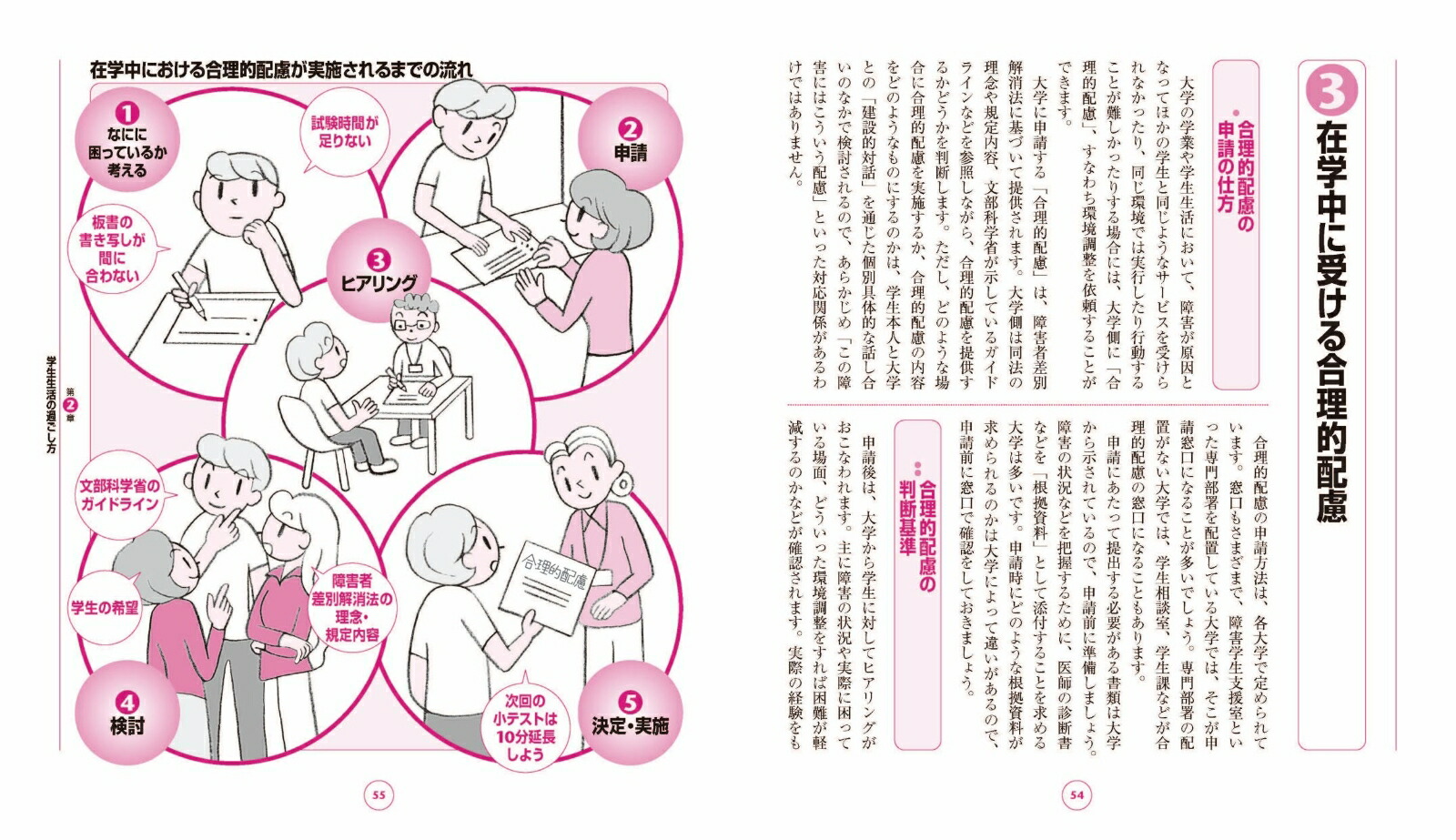 3 在学中に受ける合理的配慮

合理的配慮の申請の仕方

大学の学業や学生生活において、障害が原因となってほかの学生と同じようなサービスを受けられなかったり、同じ環境では実行したり行動することが難しかったりする場合には、大学側に「合理的配慮」、すなわち環境調整を依頼することができます。

大学に申請する「合理的配慮」は、障害者差別解消法に基づいて提供されます。大学側は同法の理念や規定内容、文部科学省が示しているガイドラインなどを参照しながら、合理的配慮を提供するかどうかを判断します。ただし、どのような場合に合理的配慮を実施するか、合理的配慮の内容をどのようなものにするのかは、学生本人と大学との「建設的対話」を通じた個別具体的な話し合いのなかで検討されるので、あらかじめ「この障害にはこういう配慮」といった対応関係があるわけではありません。

合理的配慮の申請方法は、各大学で定められています。窓口もさまざまで、障害学生支援室といった専門部署を配置している大学では、そこが申請窓口になることが多いでしょう。専門部署の配置がない大学では、学生相談室、学生課などが合理的配慮の窓口になることもあります。

申請にあたって提出する必要がある書類は大学から示されているので、申請前に準備しましょう。障害の状況などを把握するために、医師の診断書などを「根拠資料」として添付することを求める大学は多いです。申請時にどのような根拠資料が求められるのかは大学によって違いがあるので、申請前に窓口で確認をしておきましょう。

合理的配慮の判断基準

申請後は、大学から学生に対してヒアリングがおこなわれます。主に障害の状況や実際に困っている場面、どういった環境調整をすれば困難が軽減するのかなどが確認されます。実際の経験をも

54

在学中における合理的配慮が実施されるまでの流れ

1 なにに困っているか考える

試験時間が足りない

板書の書き写しが間に合わない

2 申請

3 ヒアリング

文部科学省のガイドライン

学生の希望

障害者差別解消法の理念・規定内容

4 検討

合理的配慮

次回の小テストは10分延長しよう

5 決定・実施

第2章 学生生活の過ごし方

55