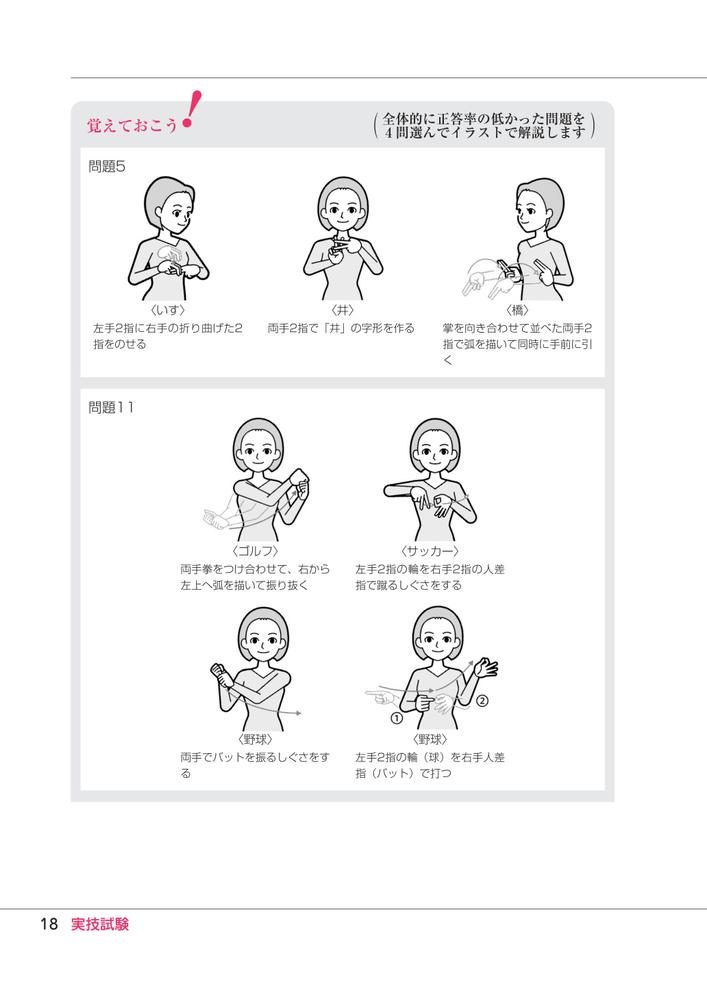 覚えておこう!

(全体的に正答率の低かった問題を4問選んでイラストで解説します)

問題5

〈いす〉
左手2指に右手の折り曲げた2指をのせる

〈井〉
両手2指で「井」の字形を作る

〈橋〉
掌を向き合わせて並べた両手2指で弧を描いて同時に手前に引く

問題11

〈ゴルフ〉
両手拳をつけ合わせて、右から左上へ弧を描いて振り抜く

〈サッカー〉
左手2指の輪を右手2指の人差指で蹴るしぐさをする

〈野球〉
両手でバットを振るしぐさをする

①
②
〈野球〉
左手2指の輪(球)を右手人差指(バット)で打つ

18 実技試験