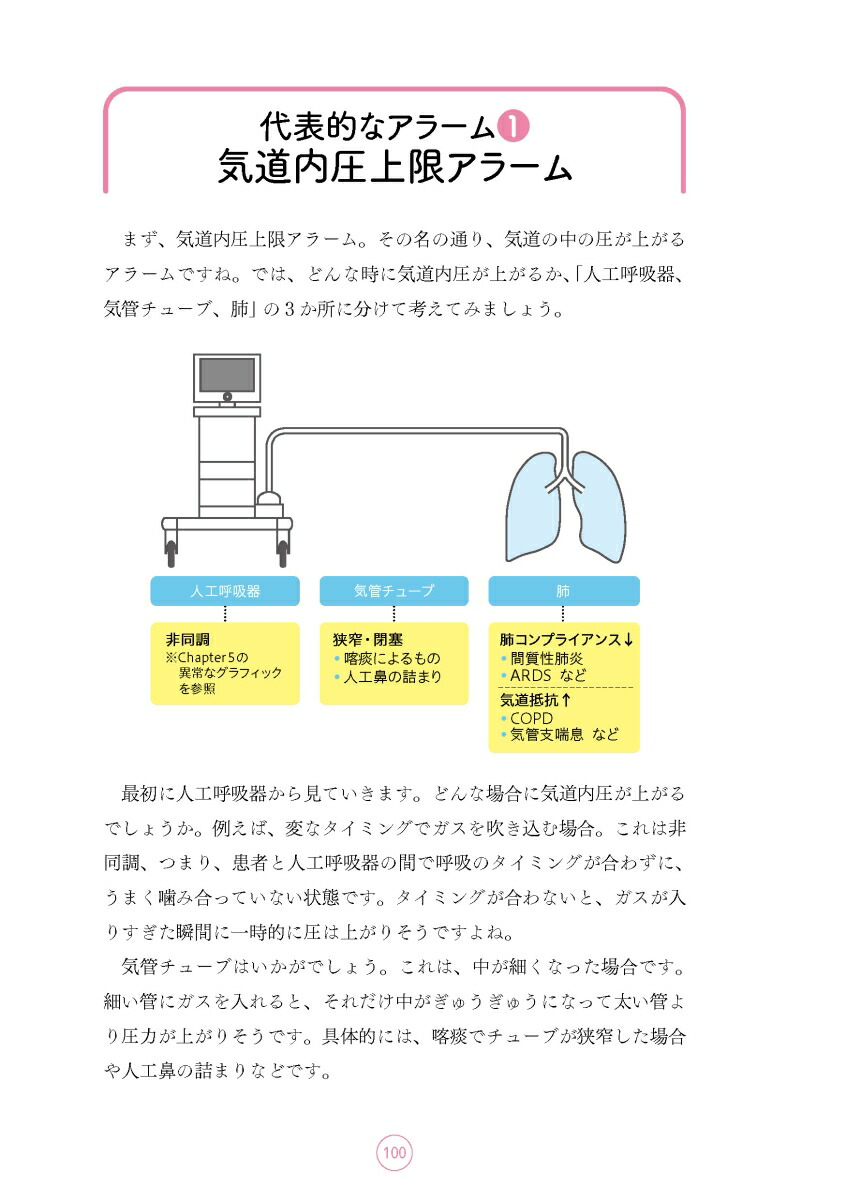 代表的なアラーム❶
気道内圧上限アラーム

まず、気道内圧上限アラーム。その名の通り、気道の中の圧が上がるアラームですね。では、どんな時に気道内圧が上がるか、「人工呼吸器、気管チューブ、肺」の3か所に分けて考えてみましょう。

人工呼吸器

非同調
※Chapter5の異常なグラフィックを参照

気管チューブ

狭窄・閉塞
• 喀痰によるもの
• 人工鼻の詰まり

肺

肺コンプライアンス↓
• 間質性肺炎
• ARDS など

気道抵抗↑
• COPD
• 気管支喘息 など

最初に人工呼吸器から見ていきます。どんな場合に気道内圧が上がるでしょうか。例えば、変なタイミングでガスを吹き込む場合。これは非同調、つまり、患者と人工呼吸器の間で呼吸のタイミングが合わずに、うまく噛み合っていない状態です。タイミングが合わないと、ガスが入りすぎた瞬間に一時的に圧は上がりそうですよね。

気管チューブはいかがでしょう。これは、中が細くなった場合です。細い管にガスを入れると、それだけ中がぎゅうぎゅうになって太い管より圧力が上がりそうです。具体的には、喀痰でチューブが狭窄した場合や人工鼻の詰まりなどです。

100