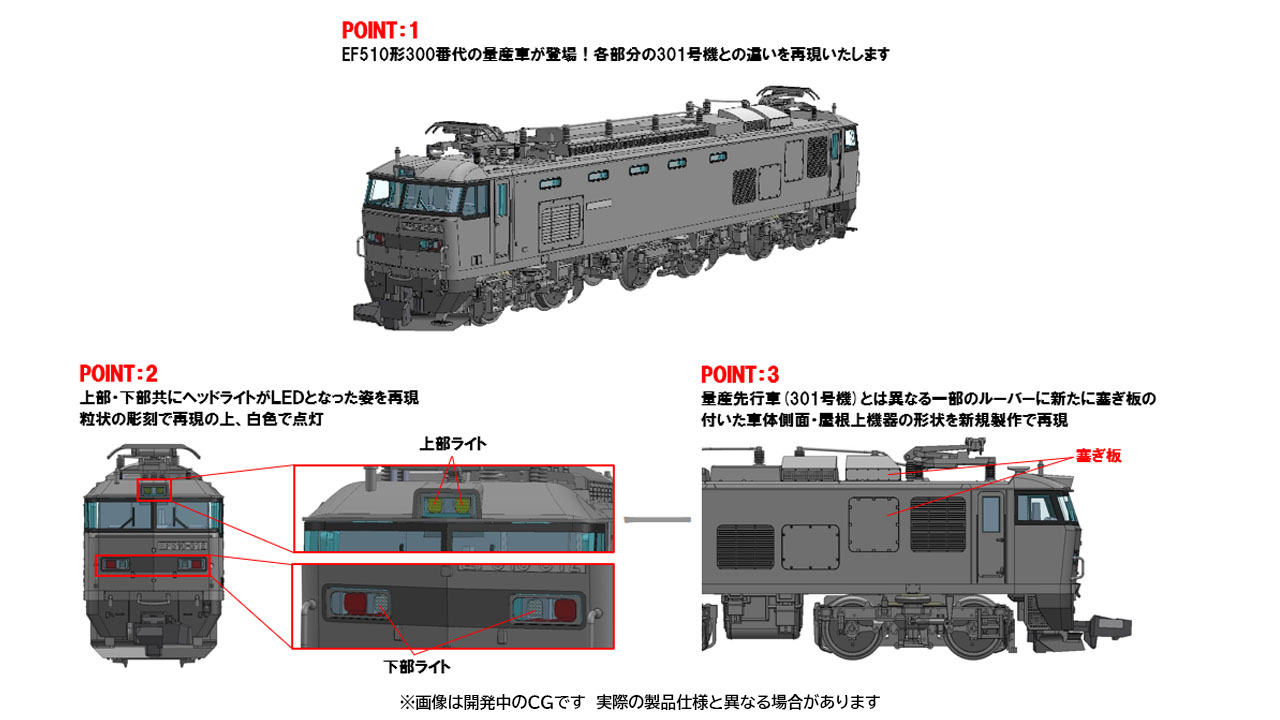 POINT:1
EF510形300番代の量産車が登場！各部分の301号機との違いを再現いたします

POINT:2
上部・下部共にヘッドライトがLEDとなった姿を再現
粒状の彫刻で再現の上、白色で点灯

上部ライト

下部ライト

POINT:3
量産先行車（301号機）とは異なる一部のルーバーに新たに塞ぎ板の付いた車体側面・屋根上機器の形状を新規製作で再現

塞ぎ板

※画像は開発中のCGです　実際の製品仕様と異なる場合があります