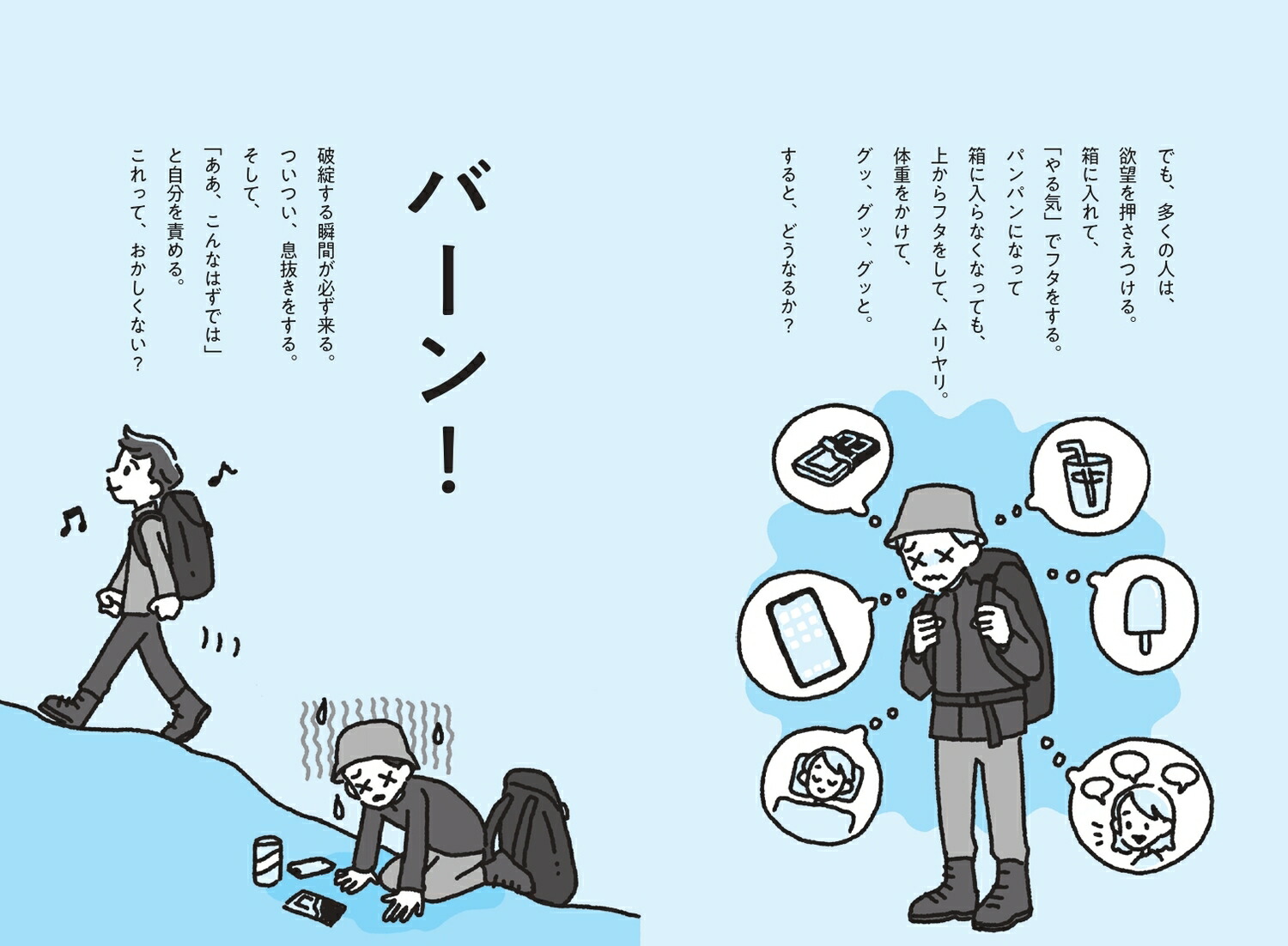 でも、多くの人は、
欲望を押さえつける。
箱に入れて、
「やる気」でフタをする。
パンパンになって
箱に入らなくなっても、
上からフタをして、ムリヤリ。
体重をかけて、
グッ、グッ、グッと。

すると、どうなるか？

バーン！

破綻する瞬間が必ず来る。
ついつい、息抜きをする。
そして、
「ああ、こんなはずでは」
と自分を責める。
これって、おかしくない？