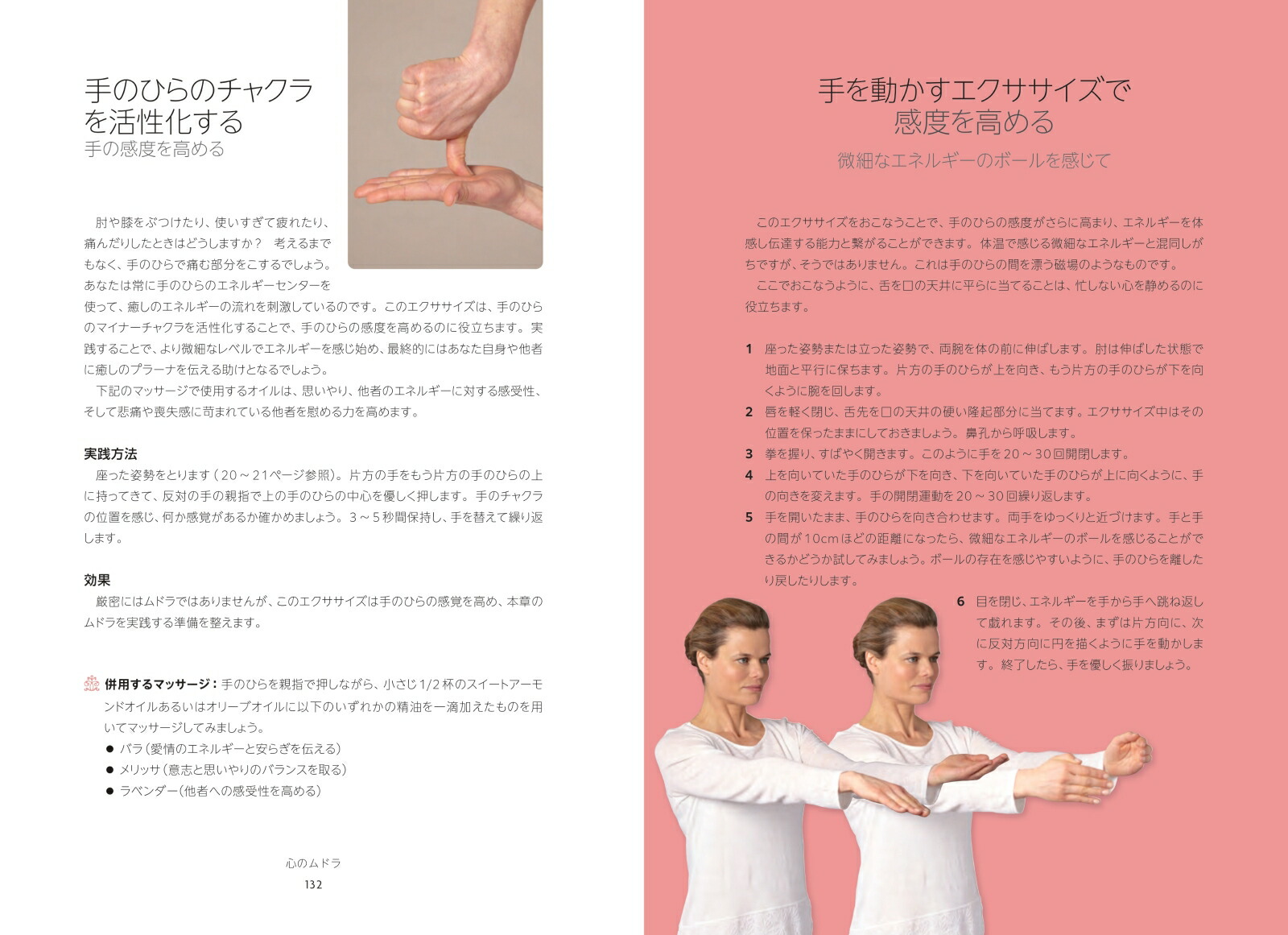 手のひらのチャクラを活性化する
手の感度を高める

肘や膝をぶつけたり、使いすぎて疲れたり、痛んだりしたときはどうしますか？ 考えるまでもなく、手のひらで痛む部分をこするでしょう。あなたは常に手のひらのエネルギーセンターを使って、癒しのエネルギーの流れを刺激しているのです。このエクササイズは、手のひらのマイナーチャクラを活性化することで、手のひらの感度を高めるのに役立ちます。実践することで、より微細なレベルでエネルギーを感じ始め、最終的にはあなた自身や他者に癒しのプラーナを伝える助けとなるでしょう。

下記のマッサージで使用するオイルは、思いやり、他者のエネルギーに対する感受性、そして悲痛や喪失感に苛まれている他者を慰める力を高めます。

実践方法
座った姿勢をとります（20～21ページ参照）。片方の手をもう片方の手のひらの上に持ってきて、反対の手の親指で上の手のひらの中心を優しく押します。手のチャクラの位置を感じ、何か感覚があるか確かめましょう。3～5秒間保持し、手を替えて繰り返します。

効果
厳密にはムドラではありませんが、このエクササイズは手のひらの感覚を高め、本章のムドラを実践する準備を整えます。

併用するマッサージ：手のひらを親指で押しながら、小さじ1/2杯のスイートアーモンドオイルあるいはオリーブオイルに以下のいずれかの精油を一滴加えたものを用いてマッサージしてみましょう。
● バラ（愛情のエネルギーと安らぎを伝える）
● メリッサ（意志と思いやりのバランスを取る）
● ラベンダー（他者への感受性を高める）

心のムドラ
132

手を動かすエクササイズで感度を高める
微細なエネルギーのボールを感じて

このエクササイズをおこなうことで、手のひらの感度がさらに高まり、エネルギーを体感し伝達する能力と繋がることができます。体温で感じる微細なエネルギーと混同しがちですが、そうではありません。これは手のひらの間を漂う磁場のようなものです。

ここでおこなうように、舌を口の天井に平らに当てることは、忙しない心を静めるのに役立ちます。

1 座った姿勢または立った姿勢で、両腕を体の前に伸ばします。肘は伸ばした状態で地面と平行に保ちます。片方の手のひらが上を向き、もう片方の手のひらが下を向くように腕を回します。
2 唇を軽く閉じ、舌先を口の天井の硬い隆起部分に当てます。エクササイズ中はその位置を保ったままにしておきましょう。鼻孔から呼吸します。
3 拳を握り、すばやく開きます。このように手を20～30回開閉します。
4 上を向いていた手のひらが下を向き、下を向いていた手のひらが上に向くように、手の向きを変えます。手の開閉運動を20～30回繰り返します。
5 手を開いたまま、手のひらを向き合わせます。両手をゆっくりと近づけます。手と手の間が10cmほどの距離になったら、微細なエネルギーのボールを感じることができるかどうか試してみましょう。ボールの存在を感じやすいように、手のひらを離したり戻したりします。
6 目を閉じ、エネルギーを手から手へ跳ね返して戯れます。その後、まずは片方向に、次に反対方向に円を描くように手を動かします。終了したら、手を優しく振りましょう。