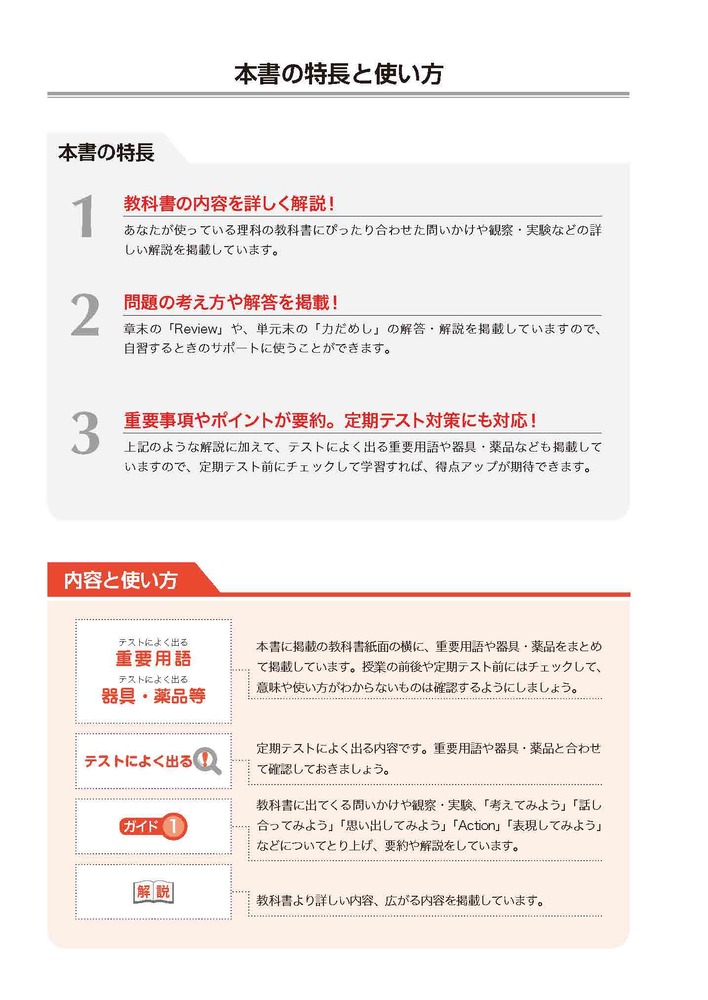 本書の特長と使い方

本書の特長

1
教科書の内容を詳しく解説！
あなたが使っている理科の教科書にぴったり合わせた問いかけや観察・実験などの詳しい解説を掲載しています。

2
問題の考え方や解答を掲載！
章末の「Review」や、単元末の「力だめし」の解答・解説を掲載していますので、自習するときのサポートに使うことができます。

3
重要事項やポイントが要約。定期テスト対策にも対応！
上記のような解説に加えて、テストによく出る重要用語や器具・薬品なども掲載していますので、定期テスト前にチェックして学習すれば、得点アップが期待できます。

内容と使い方

テストによく出る
重要用語
テストによく出る
器具・薬品等

本書に掲載の教科書紙面の横に、重要用語や器具・薬品をまとめて掲載しています。授業の前後や定期テスト前にはチェックして、意味や使い方がわからないものは確認するようにしましょう。

テストによく出る

定期テストによく出る内容です。重要用語や器具・薬品と合わせて確認しておきましょう。

ガイド 1

教科書に出てくる問いかけや観察・実験、「考えてみよう」「話し合ってみよう」「思い出してみよう」「Action」「表現してみよう」などについてとり上げ、要約や解説をしています。

解説

教科書より詳しい内容、広がる内容を掲載しています。