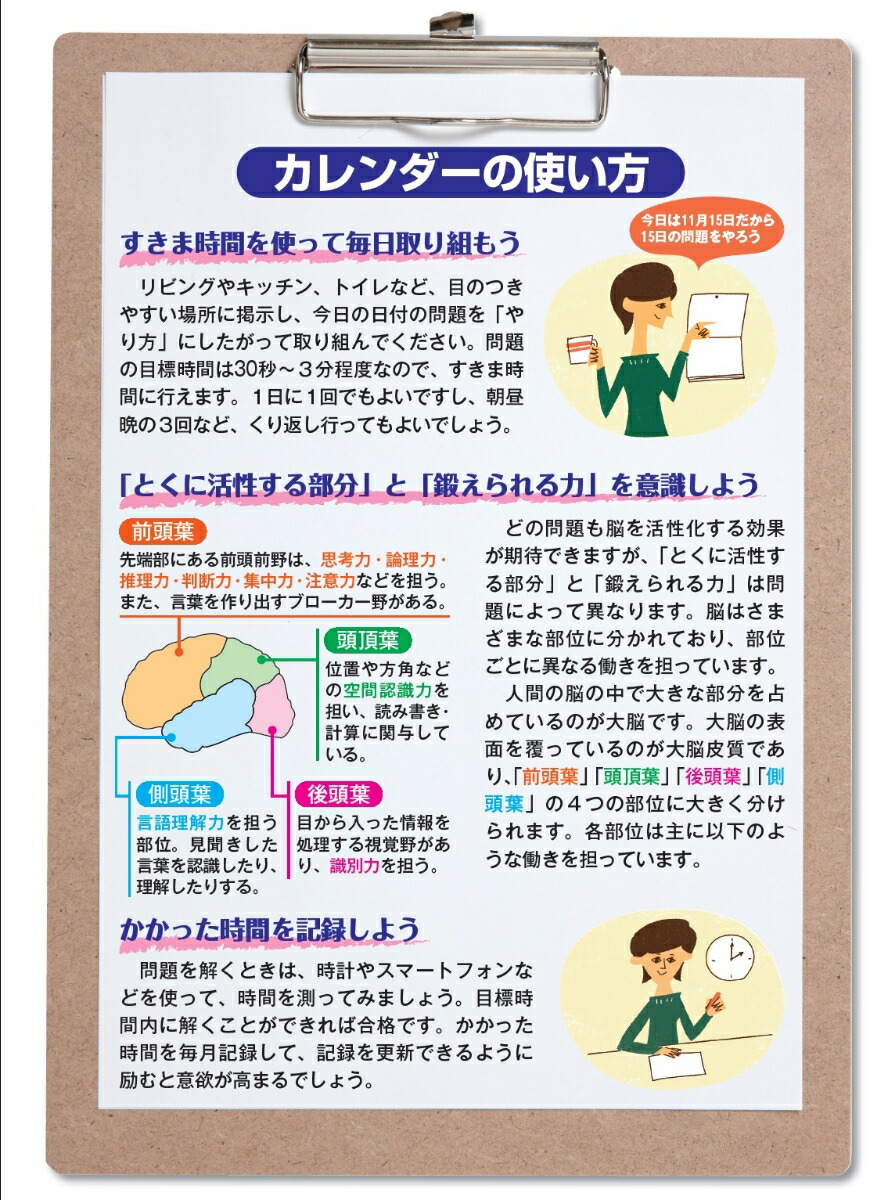 カレンダーの使い方

すきま時間を使って毎日取り組もう

今日は11月15日だから15日の問題をやろう

リビングやキッチン、トイレなど、目のつきやすい場所に掲示し、今日の日付の問題を「やり方」にしたがって取り組んでください。問題の目標時間は30秒～3分程度なので、すきま時間に行えます。1日に1回でもよいですし、朝昼晩の3回など、くり返し行ってもよいでしょう。

「とくに活性する部分」と「鍛えられる力」を意識しよう

前頭葉
先端部にある前頭前野は、思考力・論理力・推理力・判断力・集中力・注意力などを担う。また、言葉を作り出すブローカー野がある。

頭頂葉
位置や方角などの空間認識力を担い、読み書き・計算に関与している。

側頭葉
言語理解力を担う部位。見聞きした言葉を認識したり、理解したりする。

後頭葉
目から入った情報を処理する視覚野があり、識別力を担う。

どの問題も脳を活性化する効果が期待できますが、「とくに活性する部分」と「鍛えられる力」は問題によって異なります。脳はさまざまな部位に分かれており、部位ごとに異なる働きを担っています。

人間の脳の中で大きな部分を占めているのが大脳です。大脳の表面を覆っているのが大脳皮質であり、「前頭葉」「頭頂葉」「後頭葉」「側頭葉」の４つの部位に大きく分けられます。各部位は主に以下のような働きを担っています。

かかった時間を記録しよう

問題を解くときは、時計やスマートフォンなどを使って、時間を測ってみましょう。目標時間内に解くことができれば合格です。かかった時間を毎月記録して、記録を更新できるように励むと意欲が高まるでしょう。