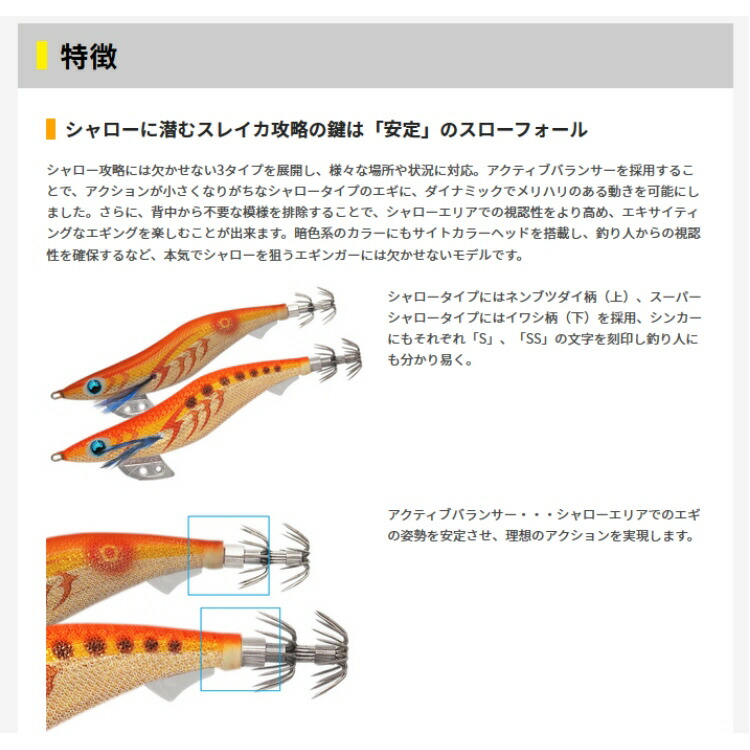 特徴

シャローに潜むスレイカ攻略の鍵は「安定」のスローフォール

シャロー攻略には欠かせない3タイプを展開し、様々な場所や状況に対応。アクティブバランサーを採用することで、アクションが小さくなりがちなシャロータイプのエギに、ダイナミックでメリハリのある動きを可能にしました。さらに、背中から不要な模様を排除することで、シャローエリアでの視認性をより高め、エキサイティングなエギングを楽しむことが出来ます。暗色系のカラーにもサイトカラーヘッドを搭載し、釣り人からの視認性を確保するなど、本気でシャローを狙うエギンガーには欠かせないモデルです。

シャロータイプにはネンブツダイ柄（上）、スーパーシャロータイプにはイワシ柄（下）を採用、シンカーにもそれぞれ「S」、「SS」の文字を刻印し釣り人にも分かり易く。

アクティブバランサー・・・シャローエリアでのエギの姿勢を安定させ、理想のアクションを実現します。