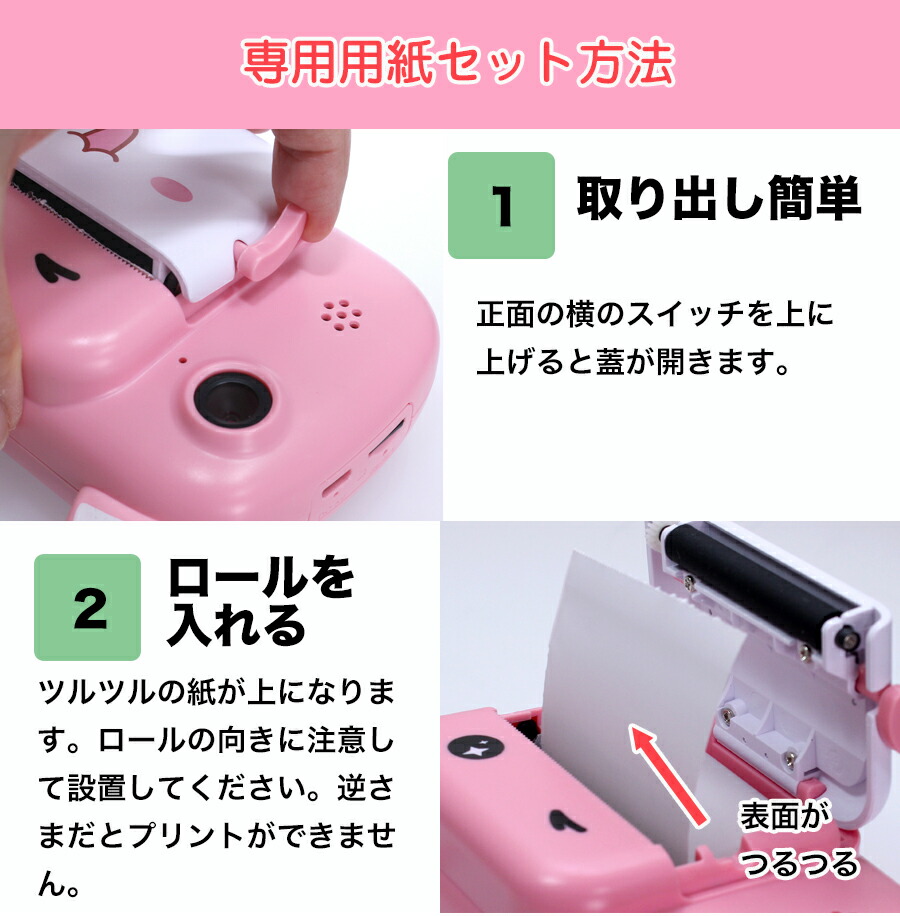 専用用紙セット方法

1 取り出し簡単

正面の横のスイッチを上に上げると蓋が開きます。

2 ロールを入れる

ツルツルの紙が上になります。ロールの向きに注意して設置してください。逆さまだとプリントができません。

表面がつるつる