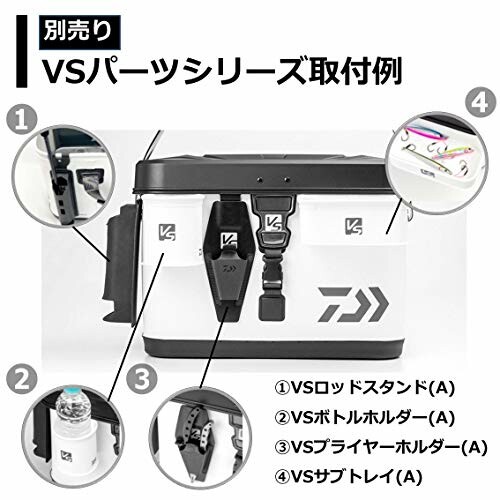 別売り
VSパーツシリーズ取付例

1
4
VS
VS
VS
VS
2
3

①VSロッドスタンド(A)
②VSボトルホルダー(A)
③VSプライヤーホルダー(A)
④VSサブトレイ(A)