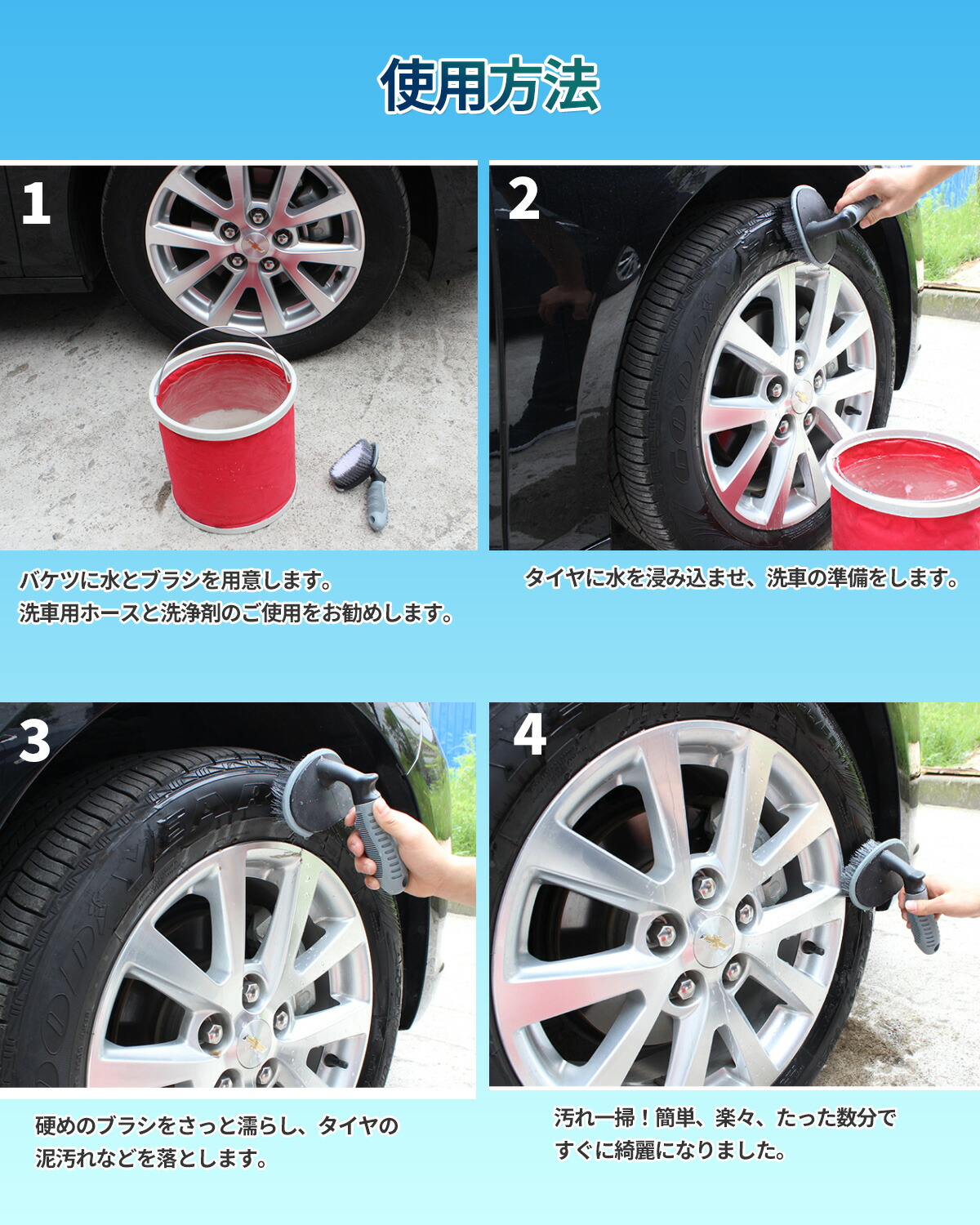 使用方法

1

バケツに水とブラシを用意します。
洗車用ホースと洗浄剤のご使用をお勧めします。

2

タイヤに水を浸み込ませ、洗車の準備をします。

3

硬めのブラシをさっと濡らし、タイヤの
泥汚れなどを落とします。

4

汚れ一掃！簡単、楽々、たった数分で
すぐに綺麗になりました。