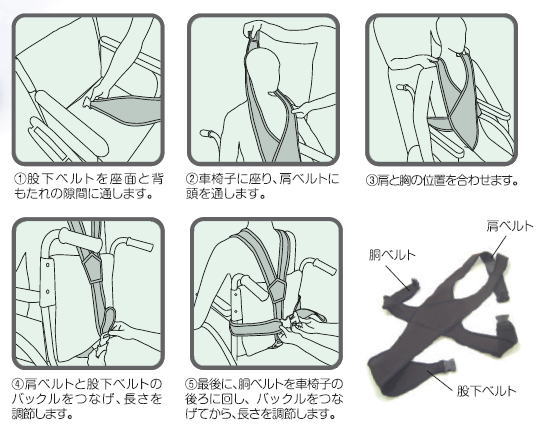 ①股下ベルトを座面と背もたれの隙間に通します。

②車椅子に座り、肩ベルトに頭を通します。

③肩と胸の位置を合わせます。

④肩ベルトと股下ベルトのバックルをつなげ、長さを調節します。

⑤最後に、胴ベルトを車椅子の後ろに回し、バックルをつなげてから、長さを調節します。

肩ベルト

胴ベルト

股下ベルト