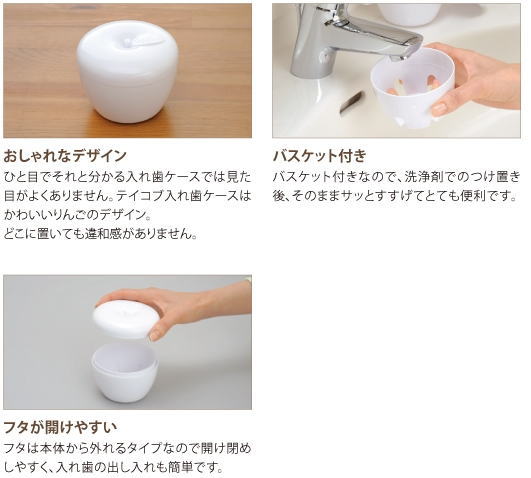 おしゃれなデザイン
ひと目でそれと分かる入れ歯ケースでは見た目がよくありません。テイコブ入れ歯ケースはかわいいりんごのデザイン。
どこに置いても違和感がありません。

バスケット付き
バスケット付きなので、洗浄剤でのつけ置き後、そのままサッとすすげてとても便利です。

フタが開けやすい
フタは本体から外れるタイプなので開け閉めしやすく、入れ歯の出し入れも簡単です。