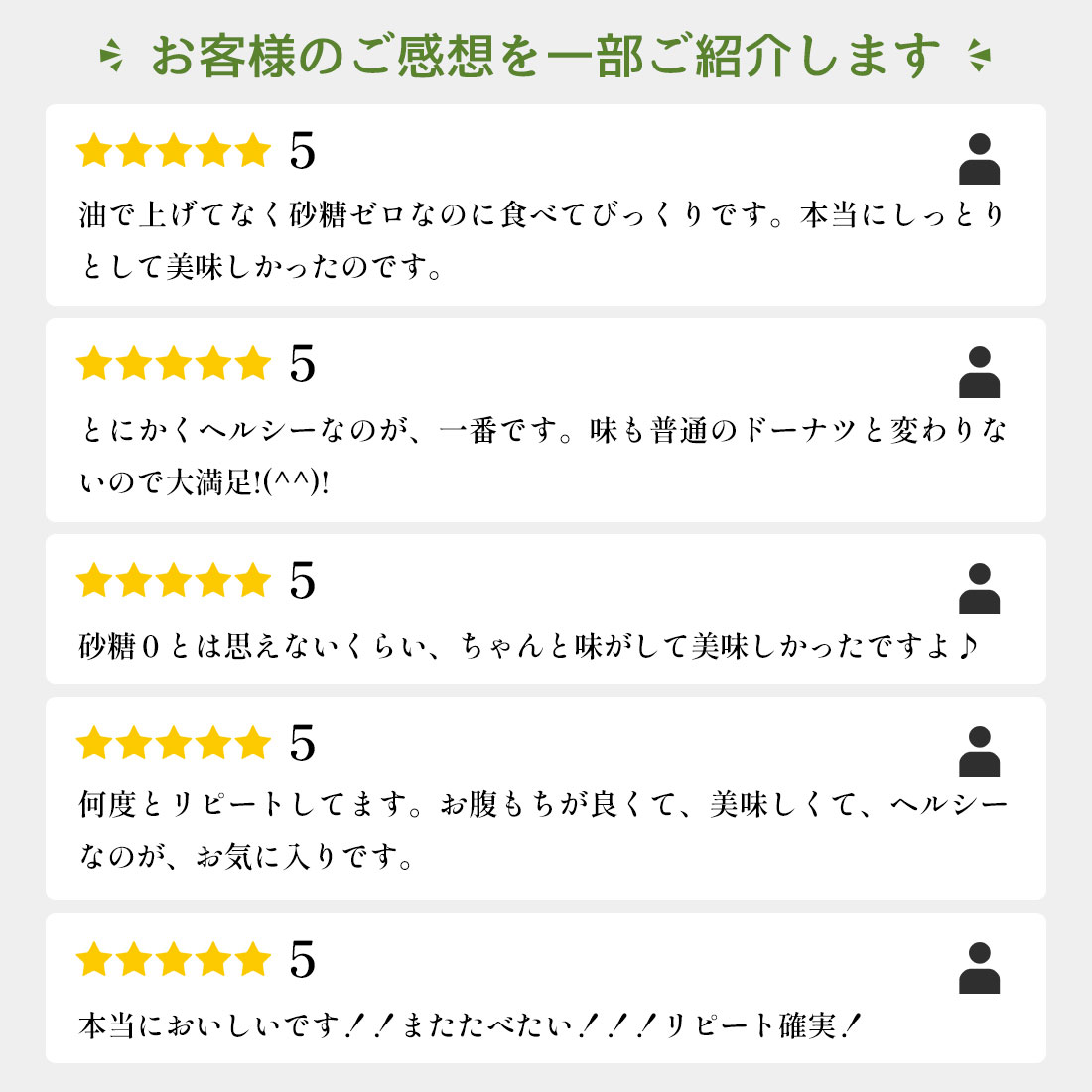 お客様のご感想を一部ご紹介します

5
油で上げてなく砂糖ゼロなのに食べてびっくりです。本当にしっとりとして美味しかったのです。

5
とにかくヘルシーなのが、一番です。味も普通のドーナツと変わりないので大満足!(^^)!

5
砂糖0とは思えないくらい、ちゃんと味がして美味しかったですよ♪

5
何度とリピートしてます。お腹もちが良くて、美味しくて、ヘルシーなのが、お気に入りです。

5
本当においしいです！！またたべたい！！！リピート確実！