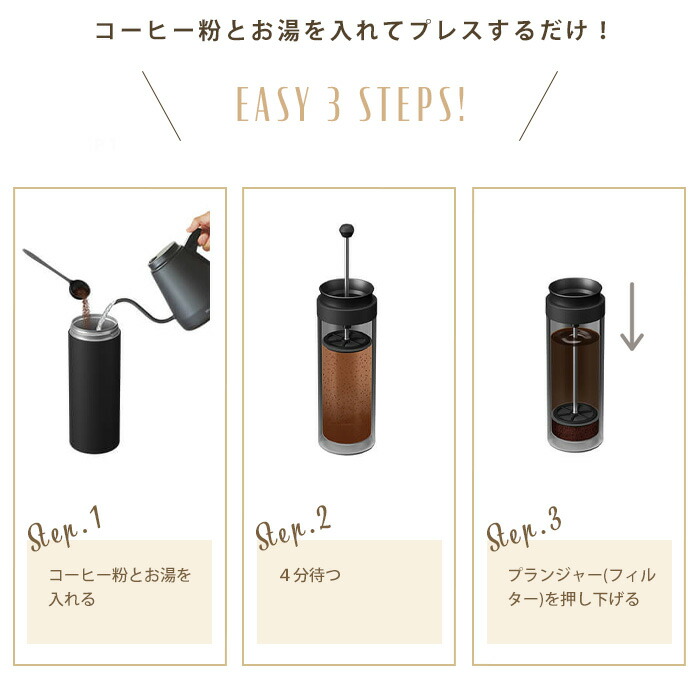 コーヒー粉とお湯を入れてプレスするだけ！

EASY 3 STEPS!

Step.1

コーヒー粉とお湯を入れる

Step.2

4分待つ

Step.3

プランジャー(フィルター)を押し下げる