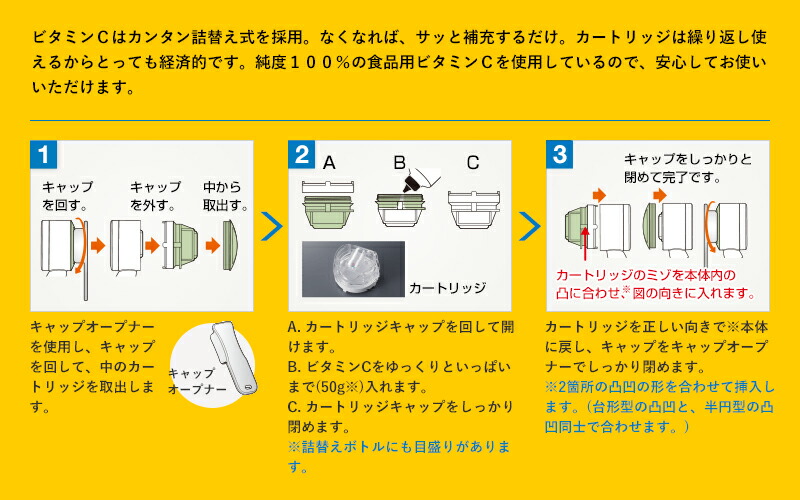 ビタミンＣはカンタン詰替え式を採用。なくなれば、サッと補充するだけ。カートリッジは繰り返し使えるからとっても経済的です。純度１００％の食品用ビタミンＣを使用しているので、安心してお使いいただけます。

1

キャップを回す。

キャップを外す。

中から取出す。

キャップオープナーを使用し、キャップを回して、中のカートリッジを取出します。

キャップオープナー

2

A

B

C

カートリッジ

A. カートリッジキャップを回して開けます。
B. ビタミンCをゆっくりといっぱいまで(50g※)入れます。
C. カートリッジキャップをしっかり閉めます。
※詰替えボトルにも目盛りがあります。

3

キャップをしっかりと閉めて完了です。

カートリッジのミゾを本体内の凸に合わせ、※図の向きに入れます。

カートリッジを正しい向きで※本体に戻し、キャップをキャップオープナーでしっかり閉めます。
※2箇所の凸凹の形を合わせて挿入します。（台形型の凸凹と、半円型の凸凹同士で合わせます。）