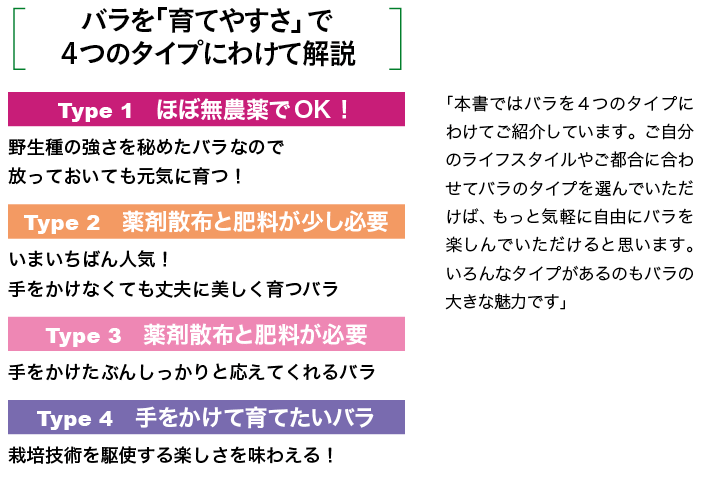 バラを「育てやすさ」で
4つのタイプにわけて解説

Type 1 ほぼ無農薬でOK！

野生種の強さを秘めたバラなので
放っておいても元気に育つ！

Type 2 薬剤散布と肥料が少し必要

いまいちばん人気！
手をかけなくても丈夫に美しく育つバラ

Type 3 薬剤散布と肥料が必要

手をかけたぶんしっかりと応えてくれるバラ

Type 4 手をかけて育てたいバラ

栽培技術を駆使する楽しさを味わえる！

「本書ではバラを4つのタイプにわけてご紹介しています。ご自分のライフスタイルやご都合に合わせてバラのタイプを選んでいただけば、もっと気軽に自由にバラを楽しんでいただけると思います。いろんなタイプがあるのもバラの大きな魅力です」