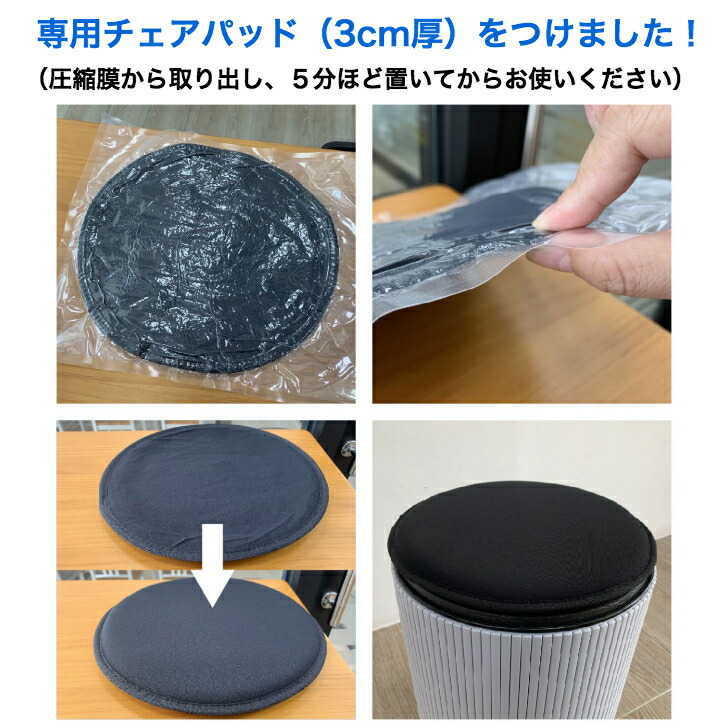 専用チェアパッド（3cm厚）をつけました！

（圧縮膜から取り出し、５分ほど置いてからお使いください）