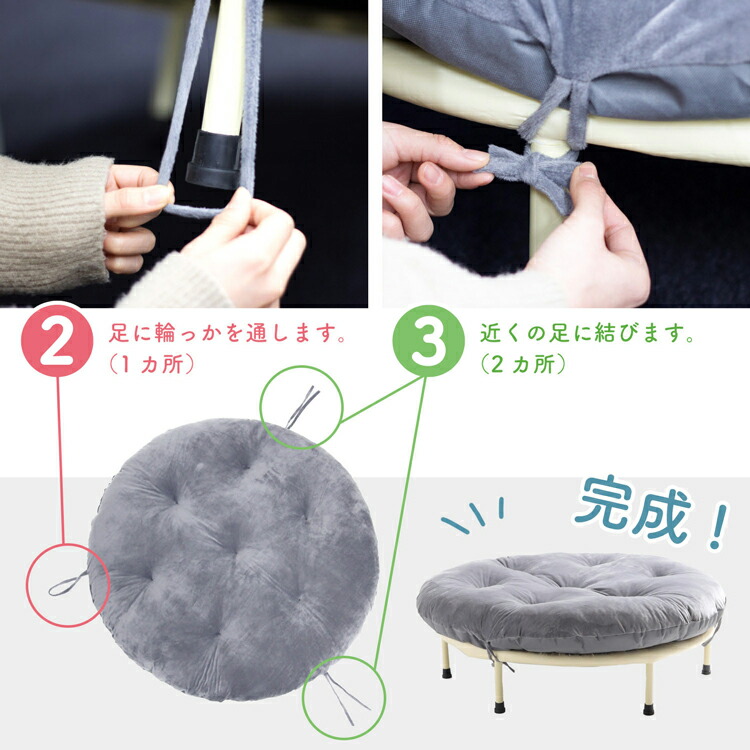 2 足に輪っかを通します。
（1カ所）

3 近くの足に結びます。
（2カ所）

完成！