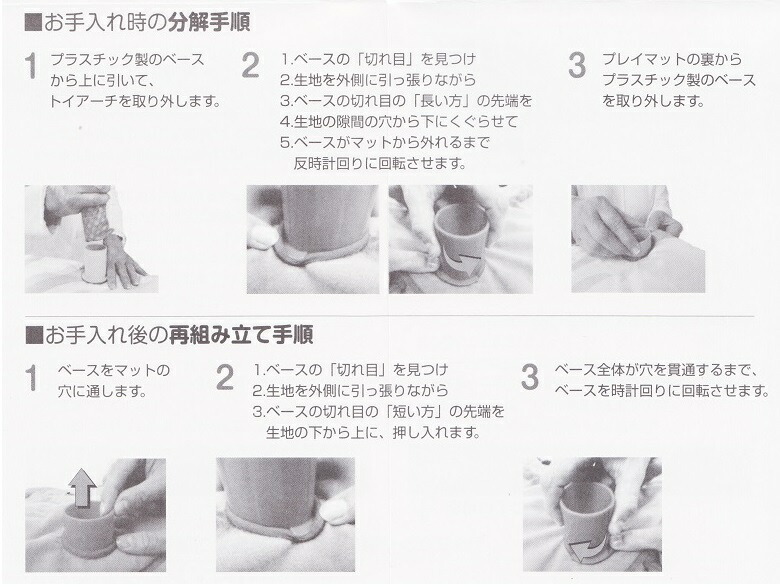 ■お手入れ時の分解手順

1 プラスチック製のベースから上に引いて、トイアーチを取り外します。

2 1.ベースの「切れ目」を見つけ
2.生地を外側に引っ張りながら
3.ベースの切れ目の「長い方」の先端を
4.生地の隙間の穴から下にくぐらせて
5.ベースがマットから外れるまで反時計回りに回転させます。

3 プレイマットの裏からプラスチック製のベースを取り外します。

■お手入れ後の再組み立て手順

1 ベースをマットの穴に通します。

2 1.ベースの「切れ目」を見つけ
2.生地を外側に引っ張りながら
3.ベースの切れ目の「短い方」の先端を生地の下から上に、押し入れます。

3 ベース全体が穴を貫通するまで、ベースを時計回りに回転させます。