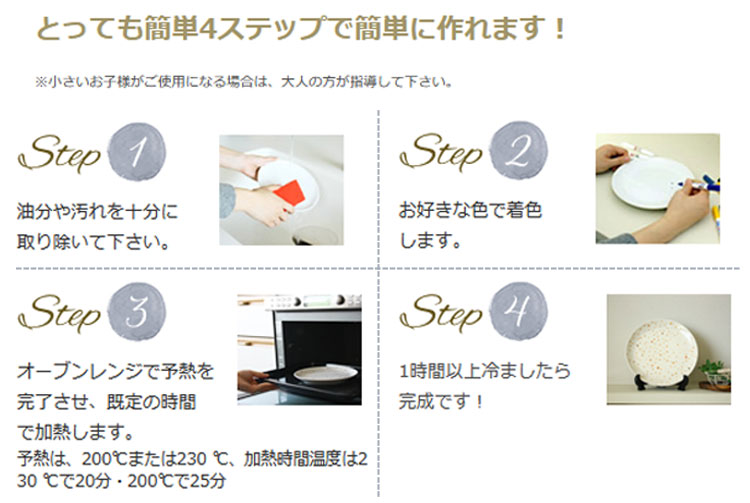 とっても簡単4ステップで簡単に作れます！

※小さいお子様がご使用になる場合は、大人の方が指導して下さい。

Step 1

油分や汚れを十分に取り除いて下さい。

Step 2

お好きな色で着色します。

Step 3

オーブンレンジで予熱を完了させ、既定の時間で加熱します。

予熱は、200℃または230 ℃、加熱時間温度は230 ℃で20分・200℃で25分

Step 4

1時間以上冷ましたら完成です！