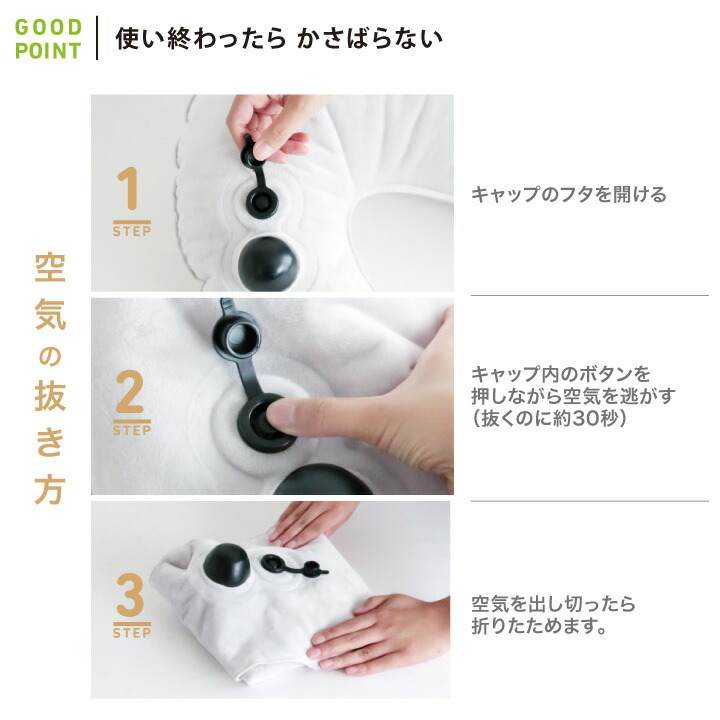 GOOD POINT

使い終わったら かさばらない

空気の抜き方

1 STEP

キャップのフタを開ける

2 STEP

キャップ内のボタンを押しながら空気を逃がす（抜くのに約30秒）

3 STEP

空気を出し切ったら折りたためます。