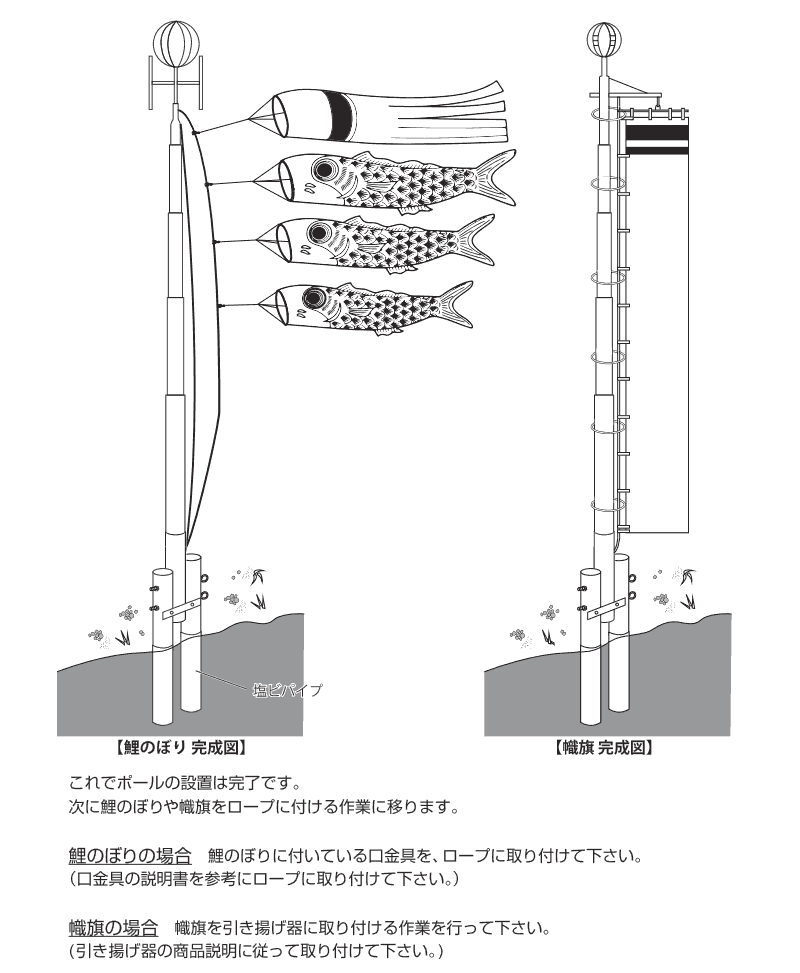 塩ビパイプ

【鯉のぼり 完成図】

【幟旗 完成図】

これでポールの設置は完了です。
次に鯉のぼりや幟旗をロープに付ける作業に移ります。

鯉のぼりの場合　鯉のぼりに付いている口金具を、ロープに取り付けて下さい。
（口金具の説明書を参考にロープに取り付けて下さい。）

幟旗の場合　幟旗を引き揚げ器に取り付ける作業を行って下さい。
（引き揚げ器の商品説明に従って取り付けて下さい。）