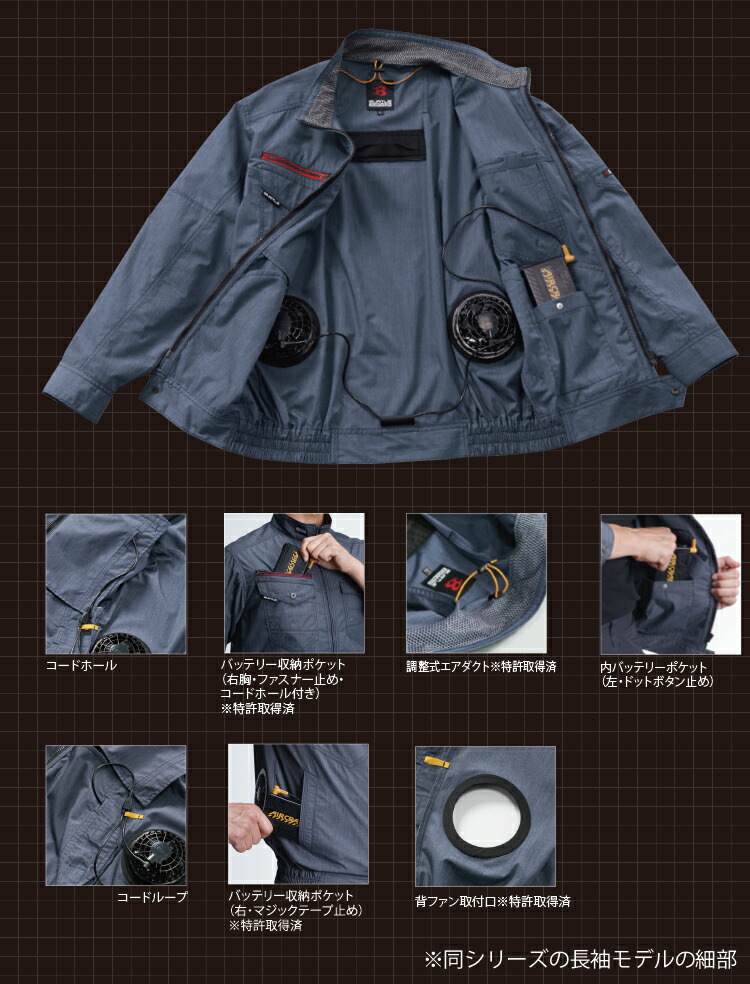 コードホール

バッテリー収納ポケット
（右胸・ファスナー止め・コードホール付き）
※特許取得済

調整式エアダクト※特許取得済

内バッテリーポケット
（左・ドットボタン止め）

コードループ

バッテリー収納ポケット
（右・マジックテープ止め）
※特許取得済

背ファン取付口※特許取得済

※同シリーズの長袖モデルの細部