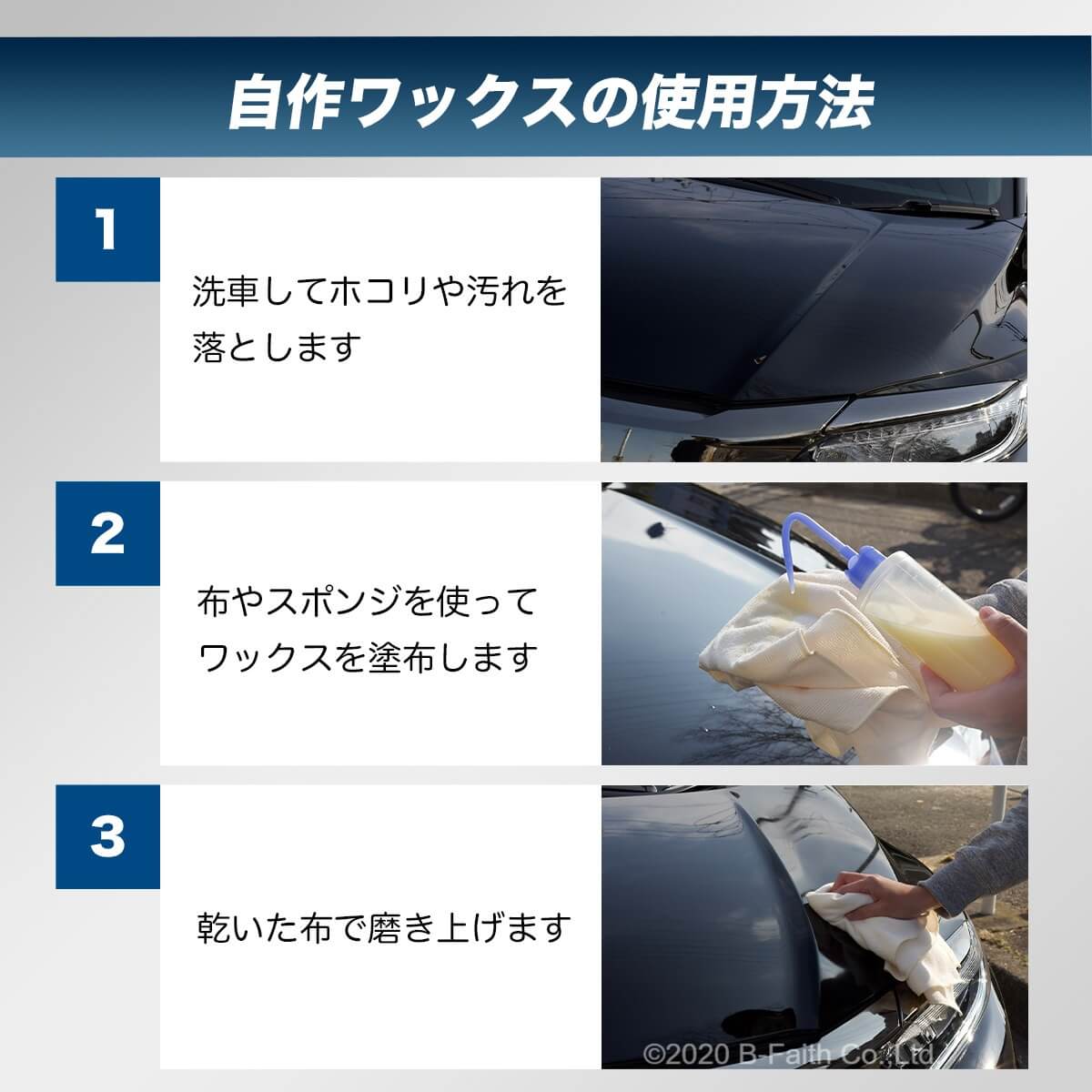 自作ワックスの使用方法

1

洗車してホコリや汚れを落とします

2

布やスポンジを使ってワックスを塗布します

3

乾いた布で磨き上げます

©2020 B-Faith Co.,Ltd.