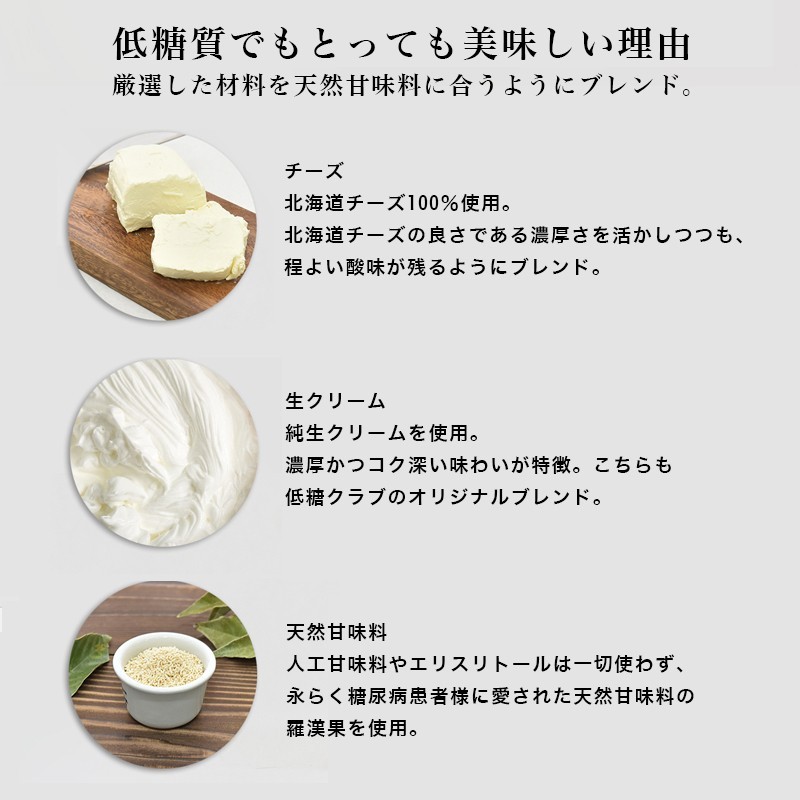 低糖質でもとっても美味しい理由
厳選した材料を天然甘味料に合うようにブレンド。

チーズ
北海道チーズ100%使用。
北海道チーズの良さである濃厚さを活かしつつも、
程よい酸味が残るようにブレンド。

生クリーム
純生クリームを使用。
濃厚かつコク深い味わいが特徴。こちらも
低糖クラブのオリジナルブレンド。

天然甘味料
人工甘味料やエリスリトールは一切使わず、
永らく糖尿病患者様に愛された天然甘味料の
羅漢果を使用。