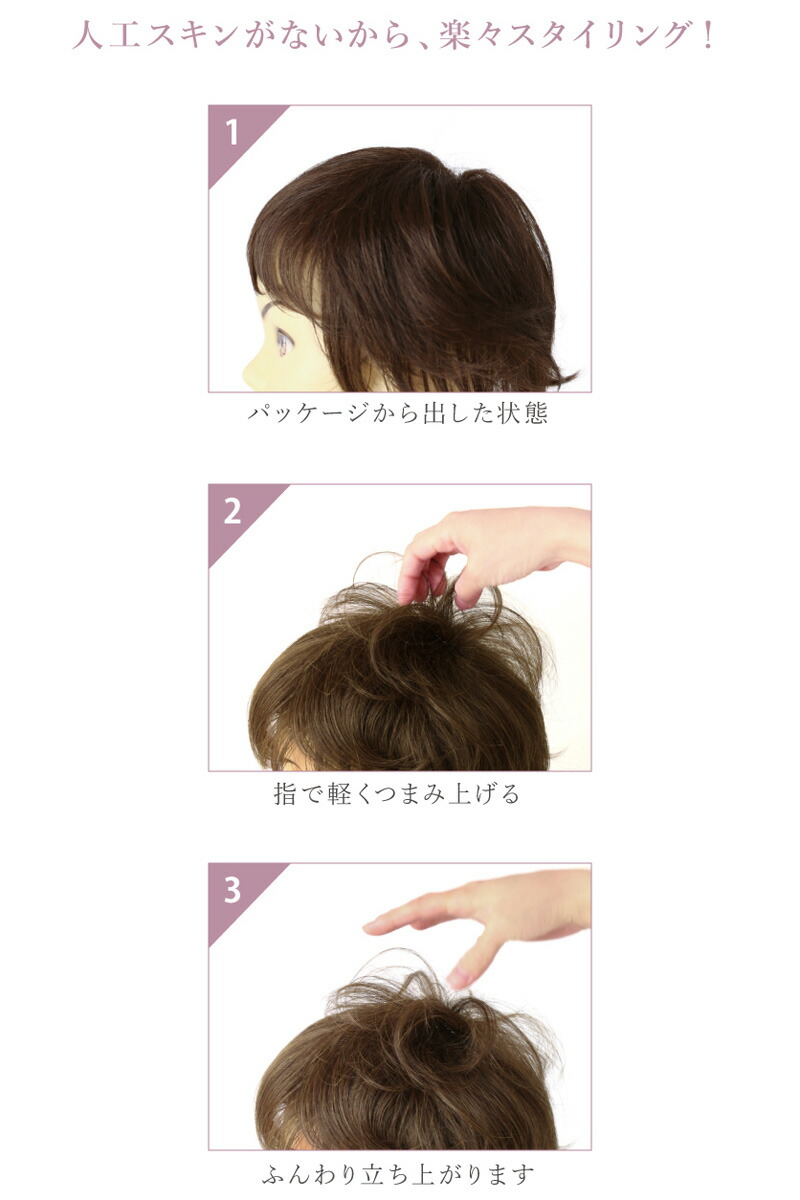 人工スキンがないから、楽々スタイリング！

1

パッケージから出した状態

2

指で軽くつまみ上げる

3

ふんわり立ち上がります