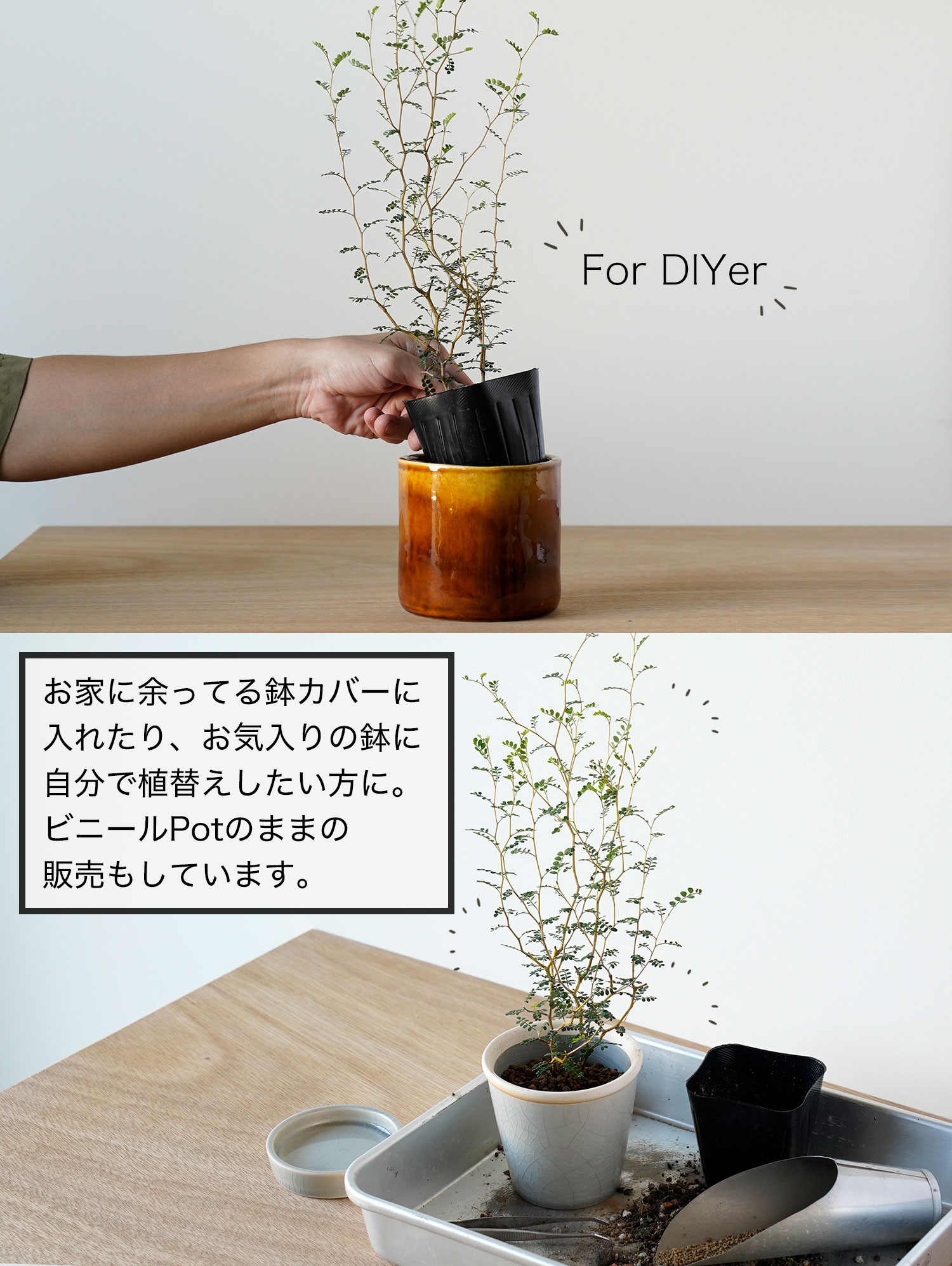 For DIYer

お家に余ってる鉢カバーに入れたり、お気入りの鉢に自分で植替えしたい方に。ビニールPotのままの販売もしています。