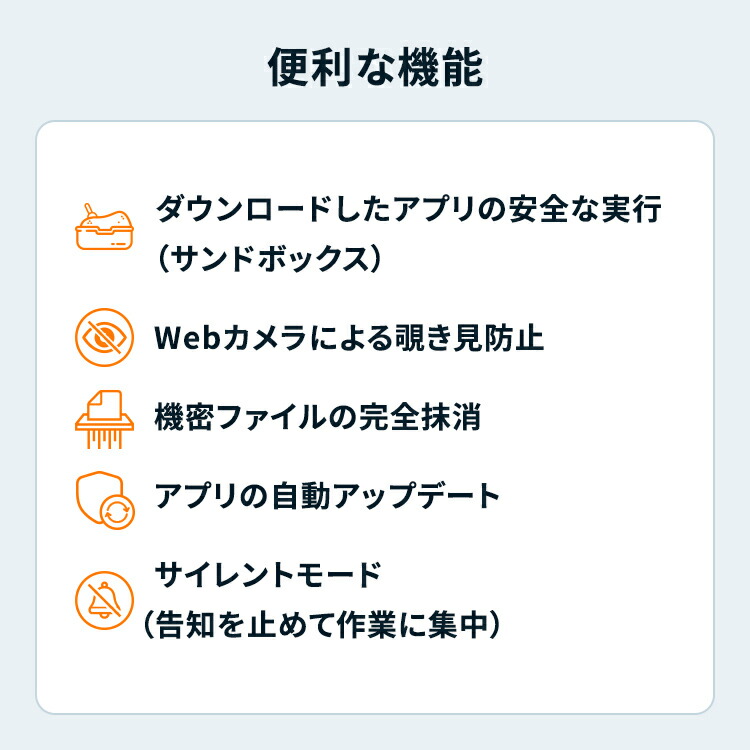 便利な機能

ダウンロードしたアプリの安全な実行
(サンドボックス)

Webカメラによる覗き見防止

機密ファイルの完全抹消

アプリの自動アップデート

サイレントモード
(告知を止めて作業に集中)