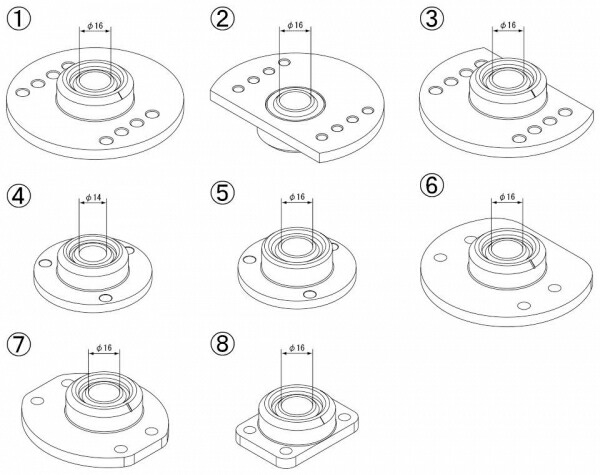 ①
$\phi 16$

②
$\phi 16$

③
$\phi 16$

④
$\phi 14$

⑤
$\phi 16$

⑥
$\phi 16$

⑦
$\phi 16$

⑧
$\phi 16$