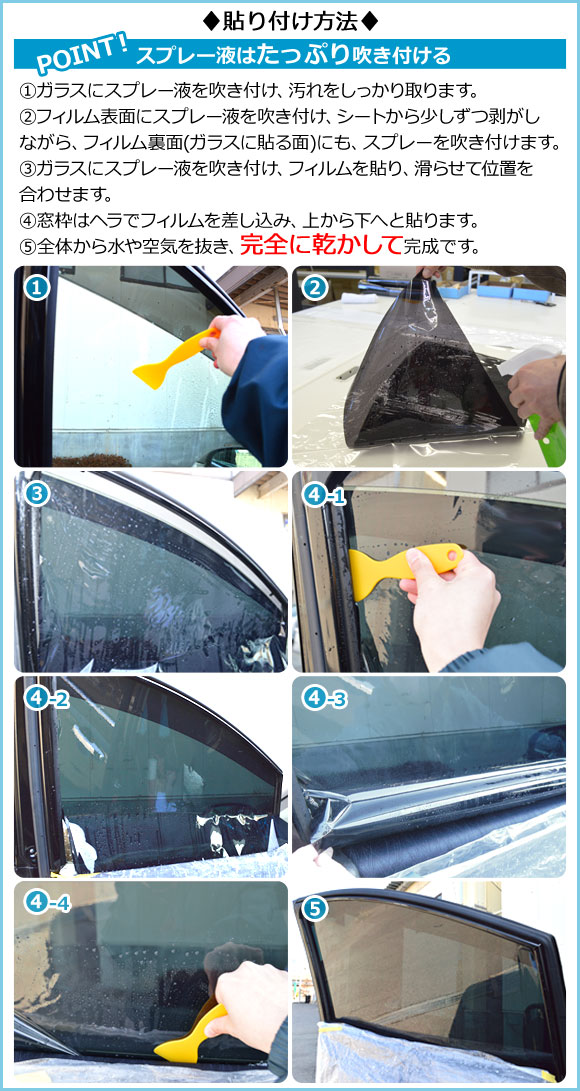 ◆貼り付け方法◆

POINT! スプレー液はたっぷり吹き付ける

①ガラスにスプレー液を吹き付け、汚れをしっかり取ります。
②フィルム表面にスプレー液を吹き付け、シートから少しずつ剥がしながら、フィルム裏面(ガラスに貼る面)にも、スプレーを吹き付けます。
③ガラスにスプレー液を吹き付け、フィルムを貼り、滑らせて位置を合わせます。
④窓枠はヘラでフィルムを差し込み、上から下へと貼ります。
⑤全体から水や空気を抜き、完全に乾かして完成です。

1

2

3

4-1

4-2

4-3

4-4

5