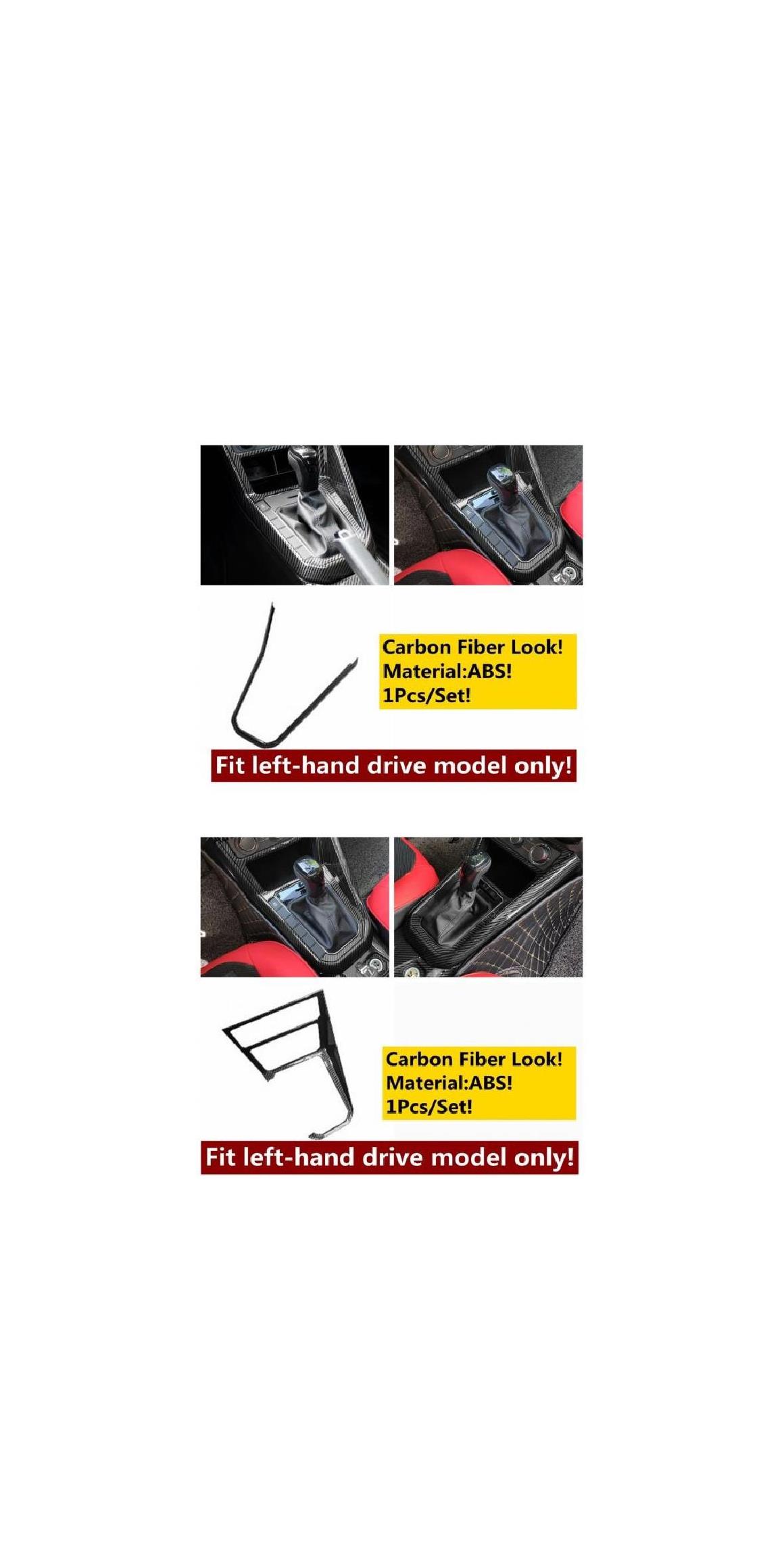 Carbon Fiber Look!
Material:ABS!
1Pcs/Set!

Fit left-hand drive model only!

Carbon Fiber Look!
Material:ABS!
1Pcs/Set!

Fit left-hand drive model only!