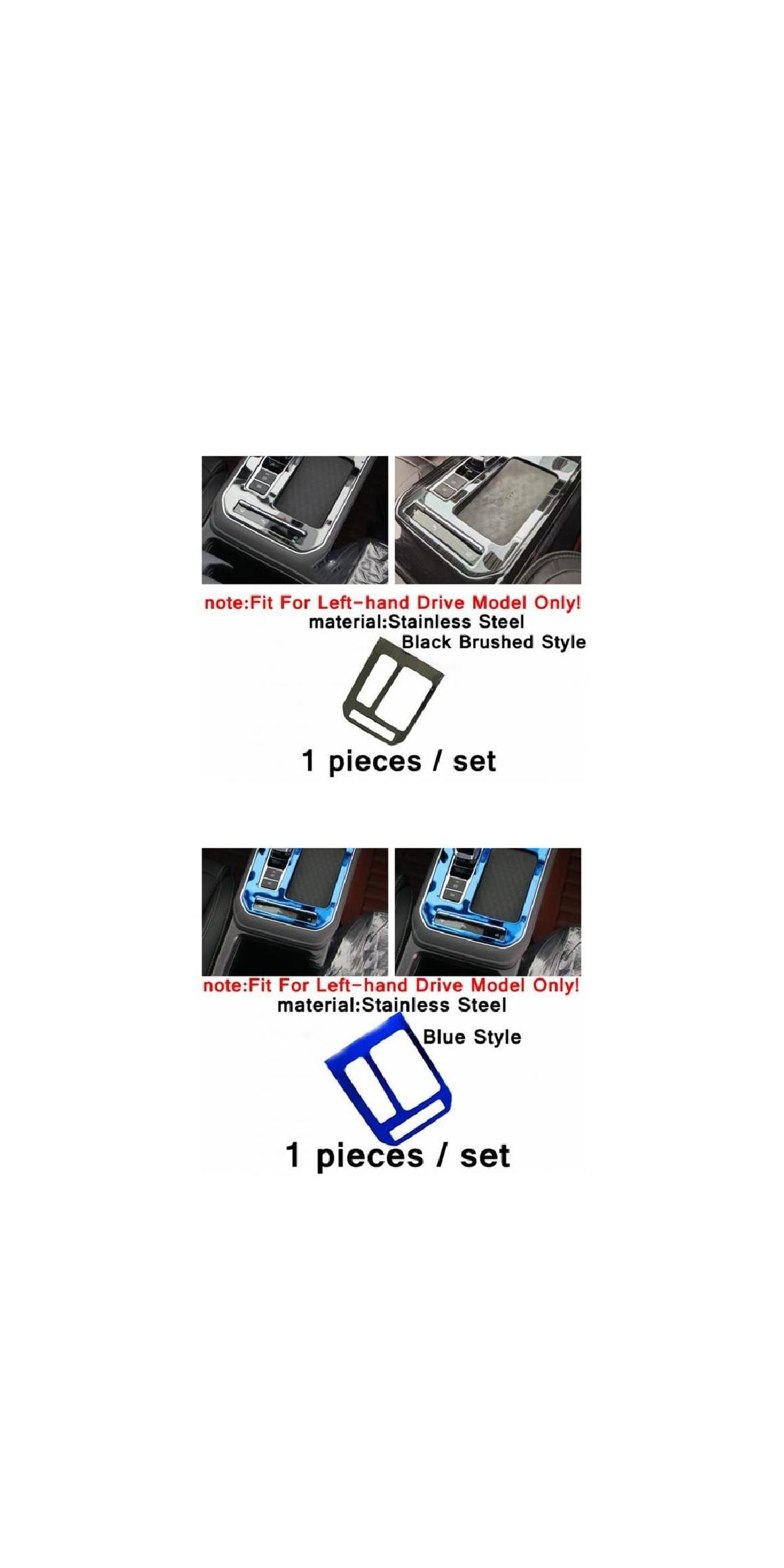 note:Fit For Left-hand Drive Model Only!
material:Stainless Steel
Black Brushed Style

1 pieces / set

note:Fit For Left-hand Drive Model Only!
material:Stainless Steel
Blue Style

1 pieces / set