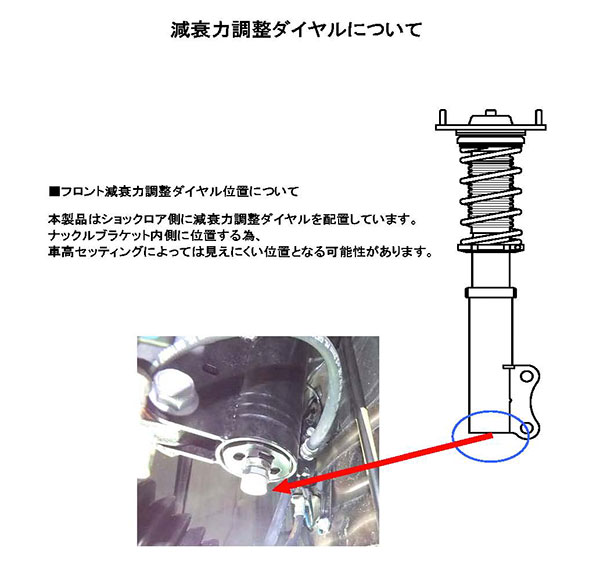 減衰力調整ダイヤルについて

■フロント減衰力調整ダイヤル位置について

本製品はショックロア側に減衰力調整ダイヤルを配置しています。
ナックルブラケット内側に位置する為、
車高セッティングによっては見えにくい位置となる可能性があります。