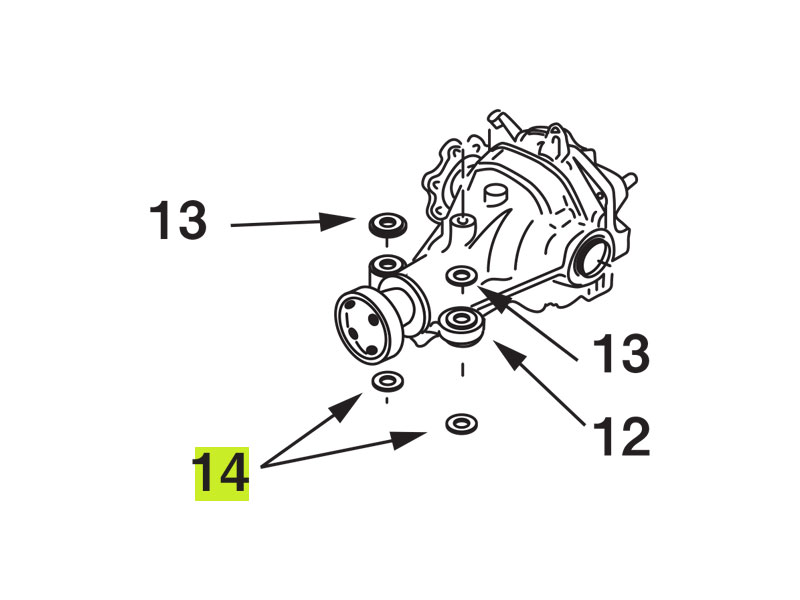 13
13
12
14