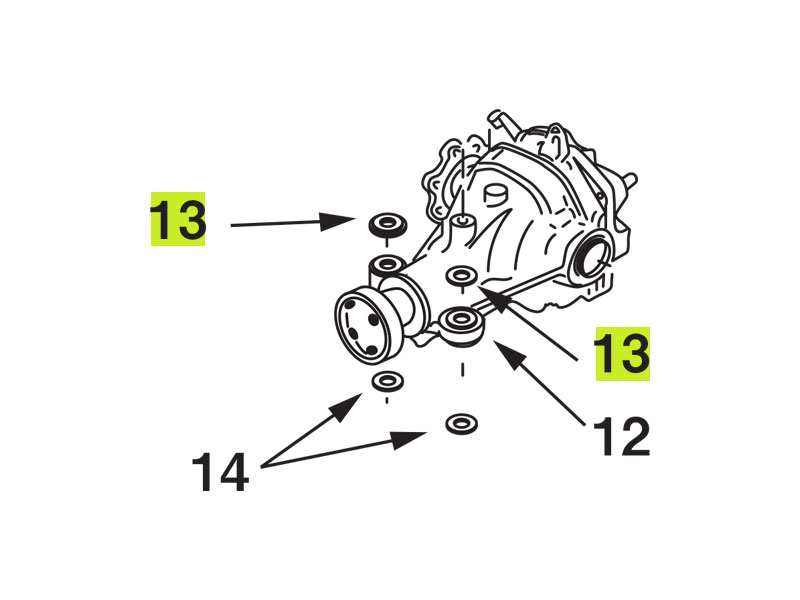 13
13
12
14